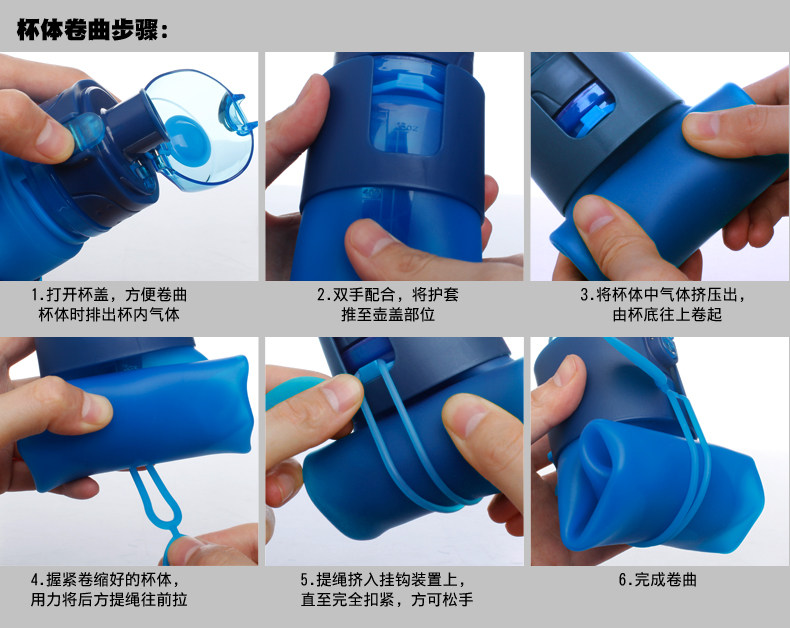 杯体卷曲步骤：

1.打开杯盖，方便卷曲杯体时排出杯内气体

2.双手配合，将护套推至壶盖部位

3.将杯体中气体挤压出，由杯底往上卷起

4.握紧卷缩好的杯体，用力将后方提绳往前拉

5.提绳挤入挂钩装置上，直至完全扣紧，方可松手

6.完成卷曲