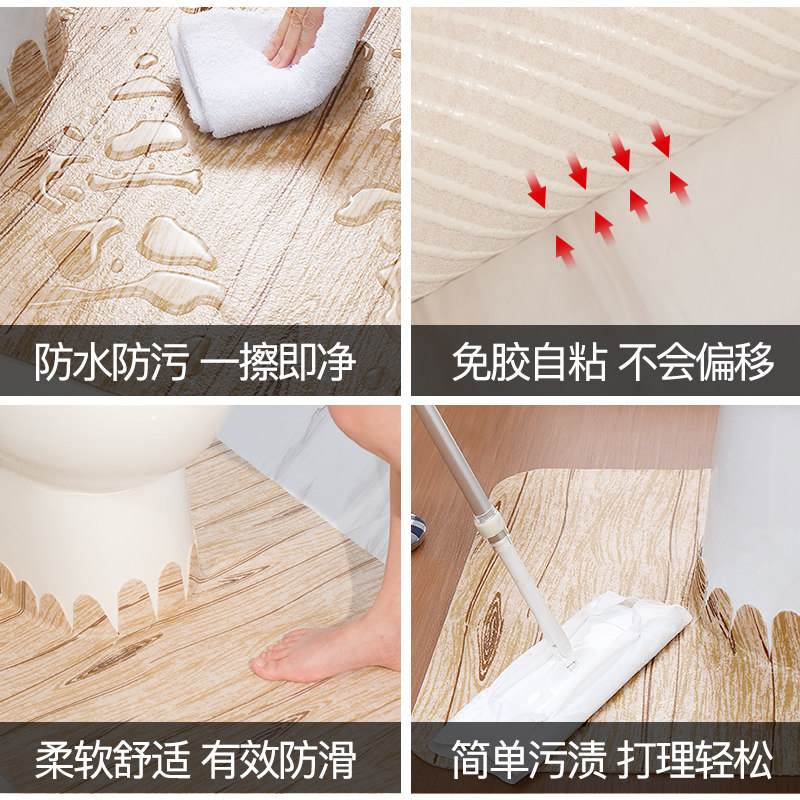 防水防污 一擦即净

免胶自粘 不会偏移

柔软舒适 有效防滑

简单污渍 打理轻松