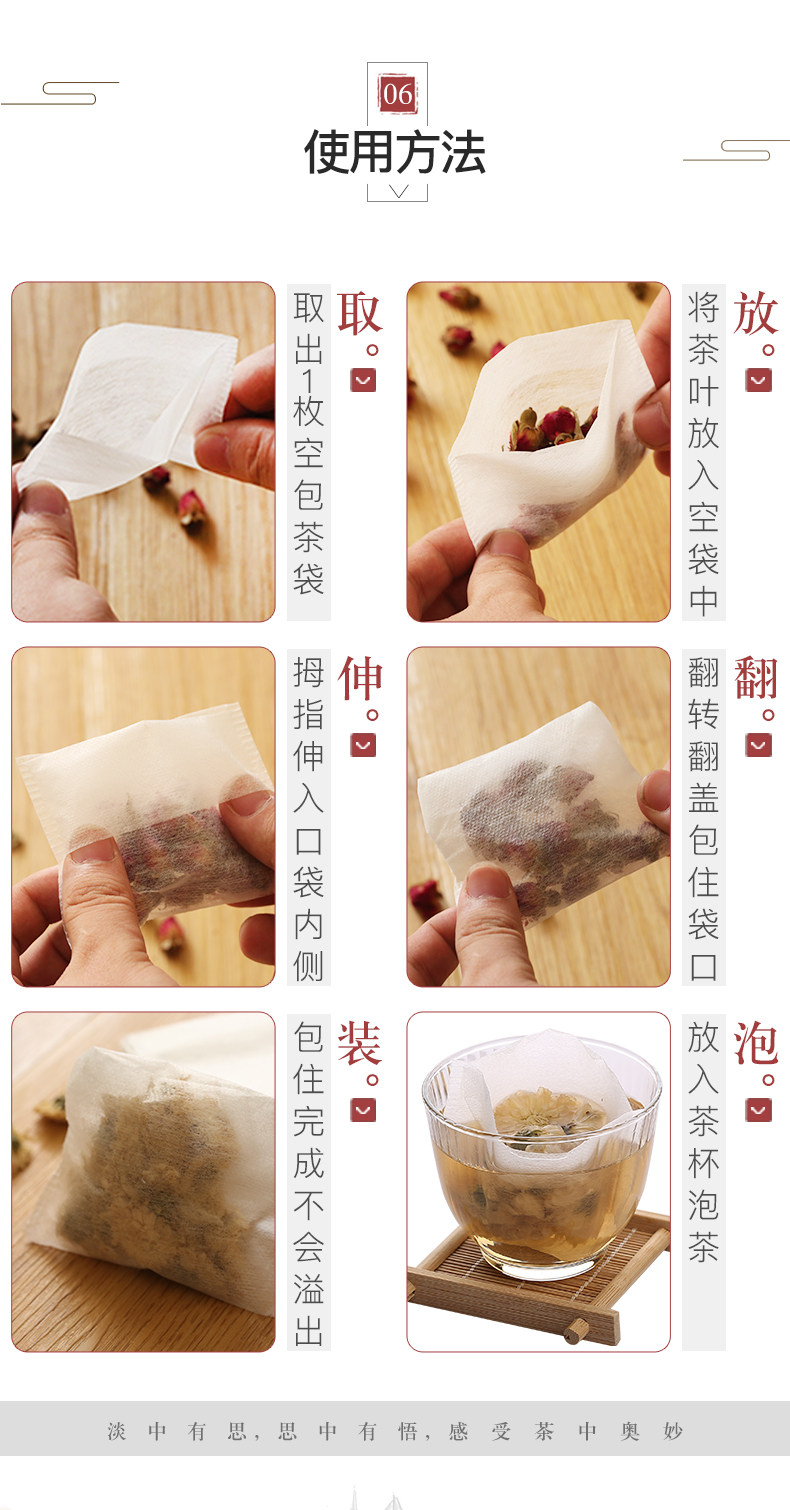 06

使用方法

取。

取出1枚空包茶袋

放。

将茶叶放入空袋中

伸。

拇指伸入口袋内侧

翻。

翻转翻盖包住袋口

装。

包住完成不会溢出

泡。

放入茶杯泡茶

淡中有思，思中有悟，感受茶中奥妙