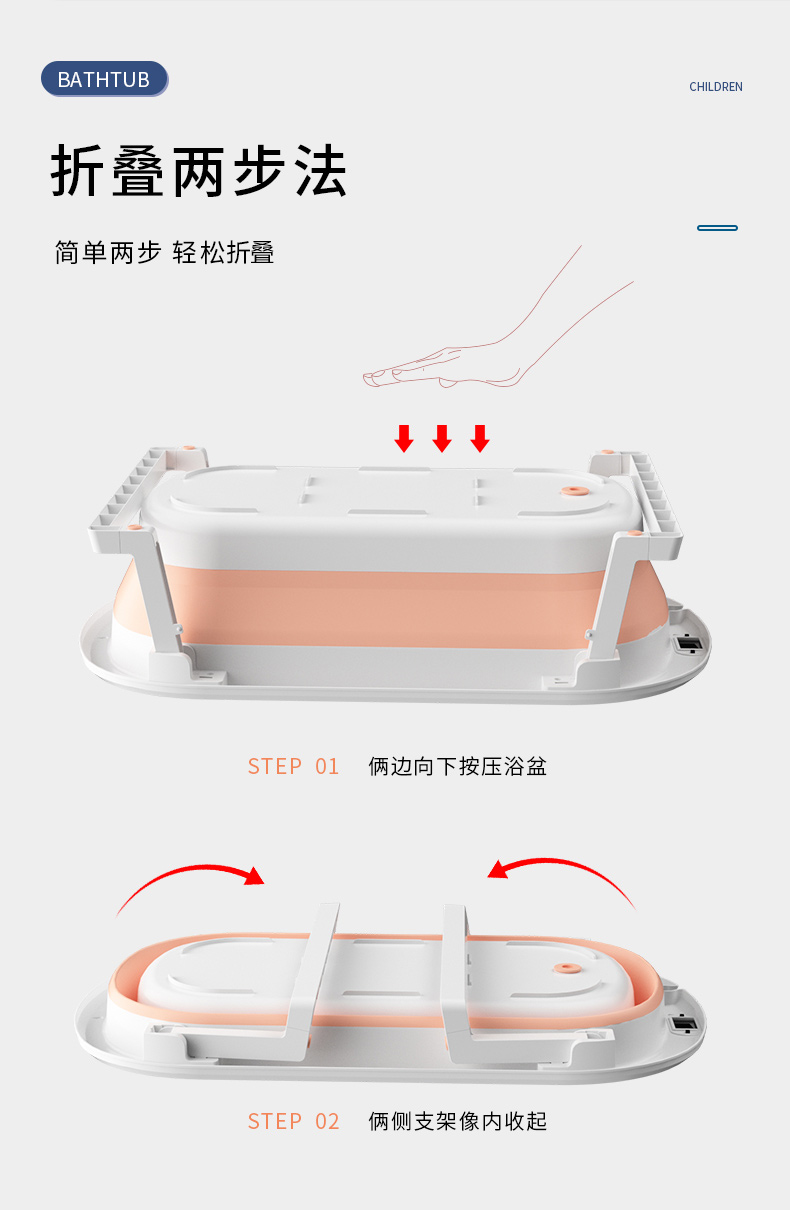 BATHTUB

CHILDREN

折叠两步法

简单两步 轻松折叠

STEP 01 俩边向下按压浴盆

STEP 02 俩侧支架像内收起