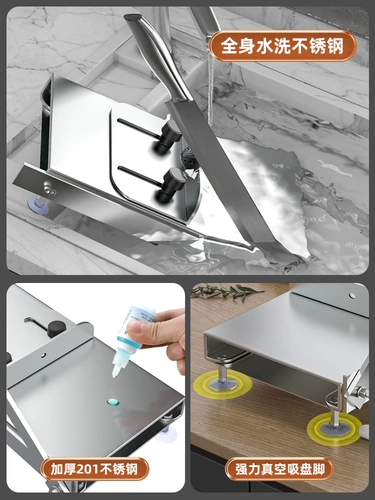 全身水洗不锈钢

加厚201不锈钢

强力真空吸盘脚