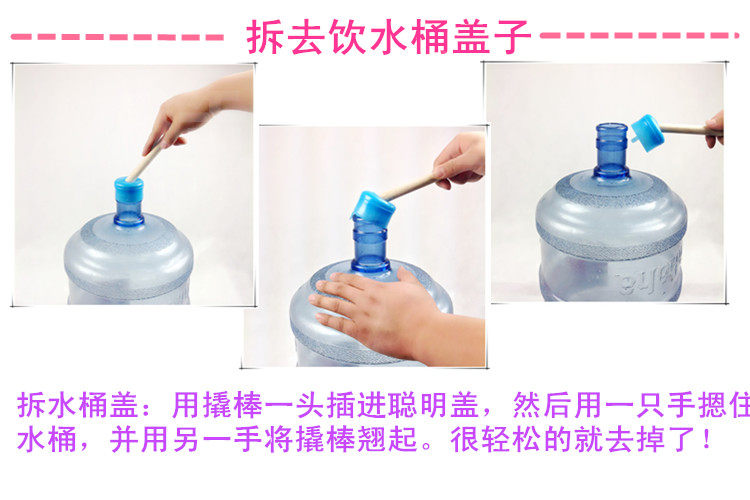 拆去饮水桶盖子

拆水桶盖：用撬棒一头插进聪明盖，然后用一只手摁住水桶，并用另一手将撬棒翘起。很轻松的就去掉了！