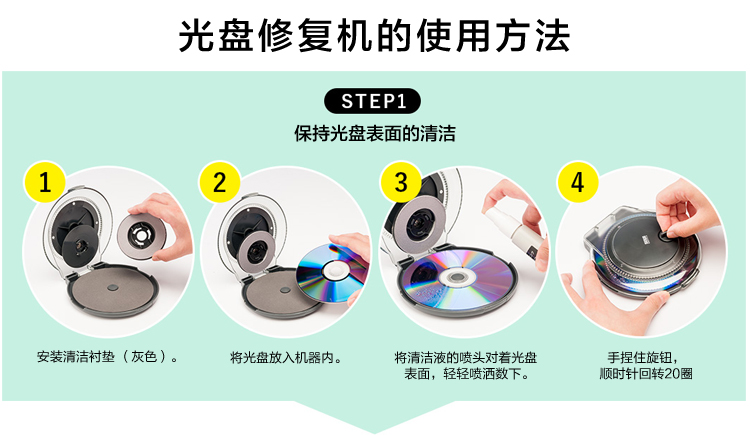 光盘修复机的使用方法

STEP1

保持光盘表面的清洁

1

安装清洁衬垫（灰色）。

2

将光盘放入机器内。

3

将清洁液的喷头对着光盘表面，轻轻喷洒数下。

4

手捏住旋钮，顺时针回转20圈