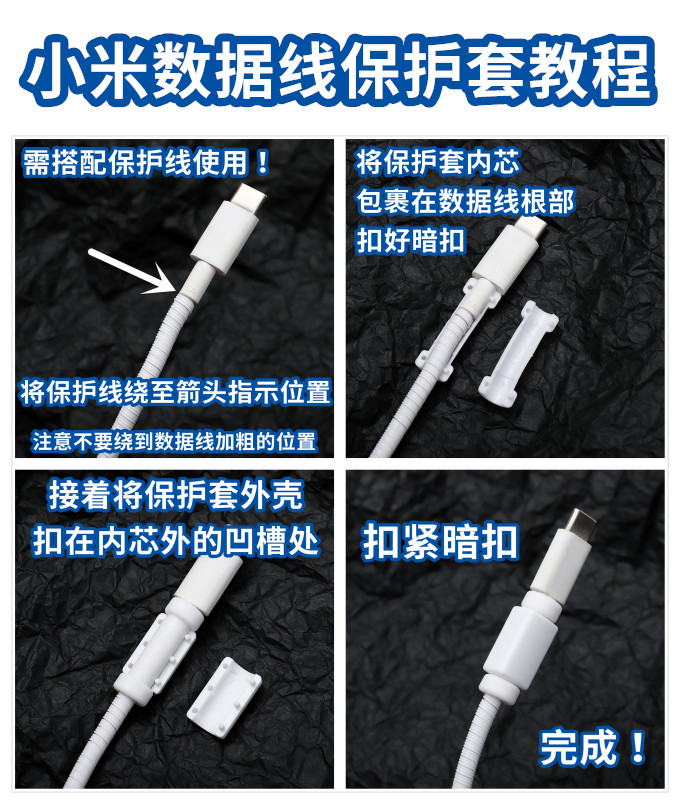 小米数据线保护套教程

需搭配保护线使用！

将保护线绕至箭头指示位置

注意不要绕到数据线加粗的位置

将保护套内芯
包裹在数据线根部
扣好暗扣

接着将保护套外壳
扣在内芯外的凹槽处

扣紧暗扣

完成！