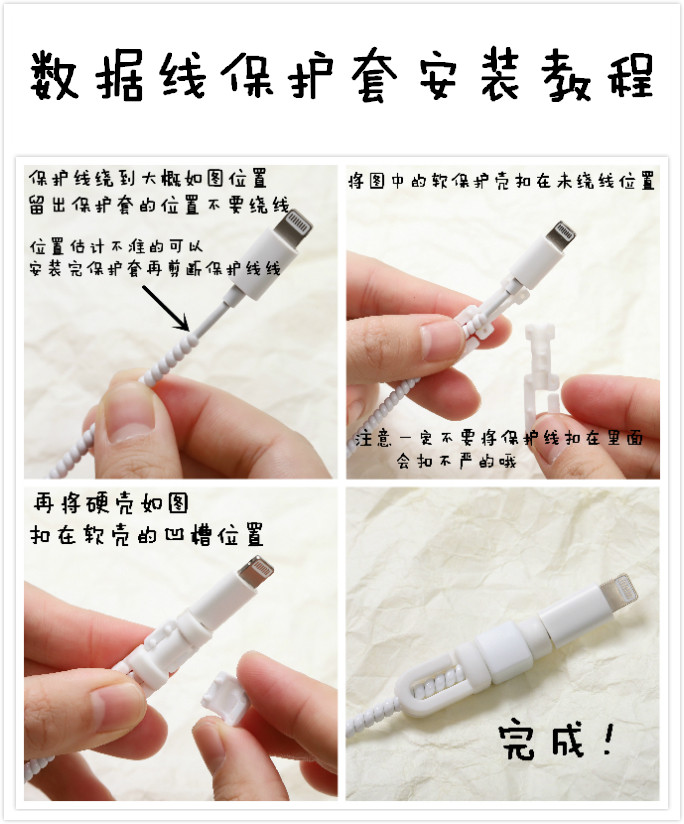 数据线保护套安装教程

保护线绕到大概如图位置
留出保护套的位置不要绕线

位置估计不准的可以
安装完保护套再剪断保护线线

将图中的软保护壳扣在未绕线位置

注意一定不要将保护线扣在里面
会扣不严的哦

再将硬壳如图
扣在软壳的凹槽位置

完成！