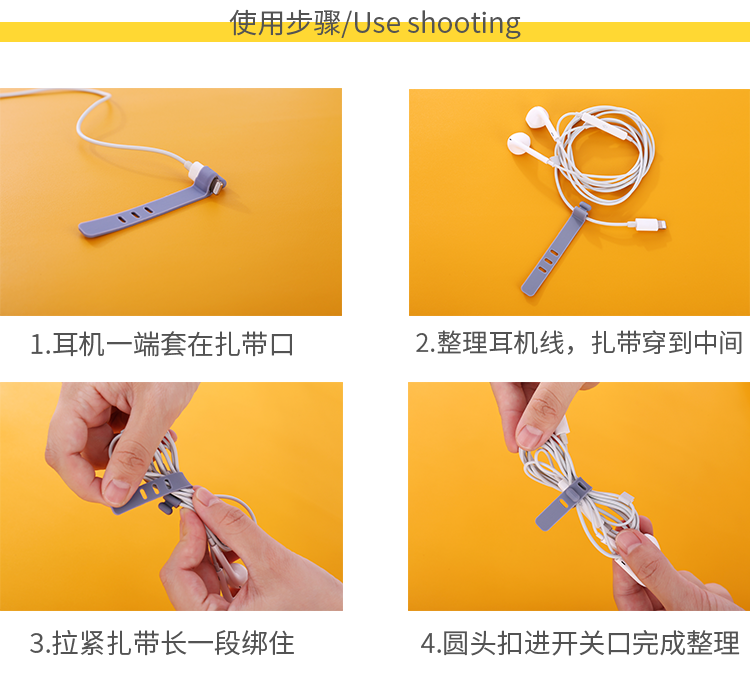 使用步骤/Use shooting

1.耳机一端套在扎带口

2.整理耳机线，扎带穿到中间

3.拉紧扎带长一段绑住

4.圆头扣进开关口完成整理