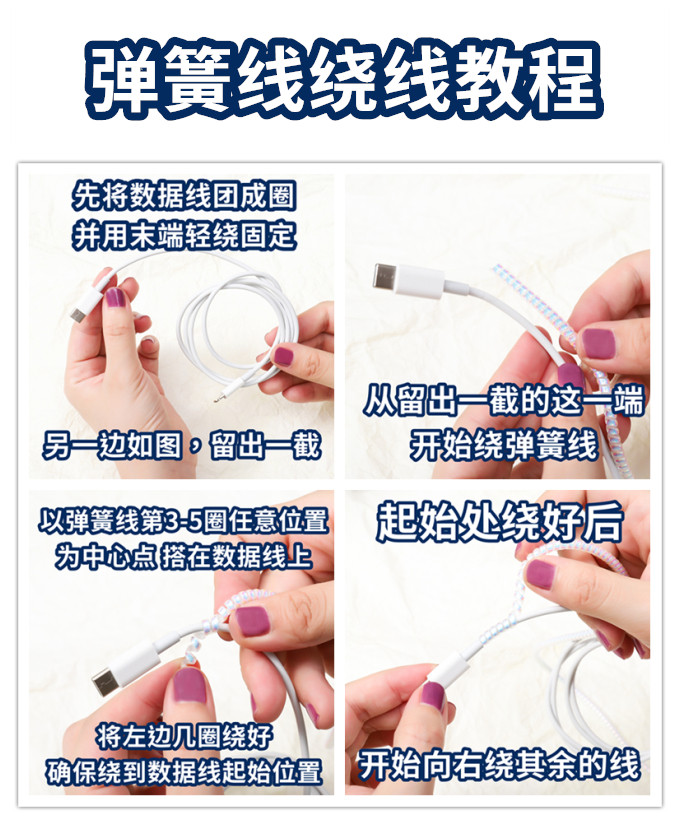 弹簧线绕线教程

先将数据线团成圈
并用末端轻绕固定

另一边如图，留出一截

从留出一截的这一端
开始绕弹簧线

以弹簧线第3-5圈任意位置
为中心点 搭在数据线上

将左边几圈绕好
确保绕到数据线起始位置

起始处绕好后

开始向右绕其余的线