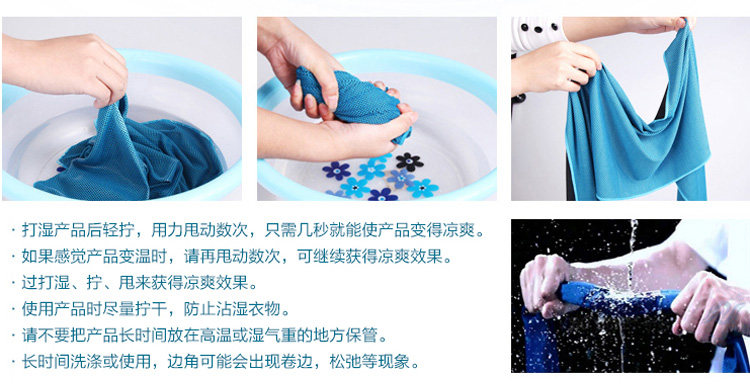 · 打湿产品后轻拧，用力甩动数次，只需几秒就能使产品变得凉爽。
· 如果感觉产品变温时，请再甩动数次，可继续获得凉爽效果。
· 过打湿、拧、甩来获得凉爽效果。
· 使用产品时尽量拧干，防止沾湿衣物。
· 请不要把产品长时间放在高温或湿气重的地方保管。
· 长时间洗涤或使用，边角可能会出现卷边，松弛等现象。