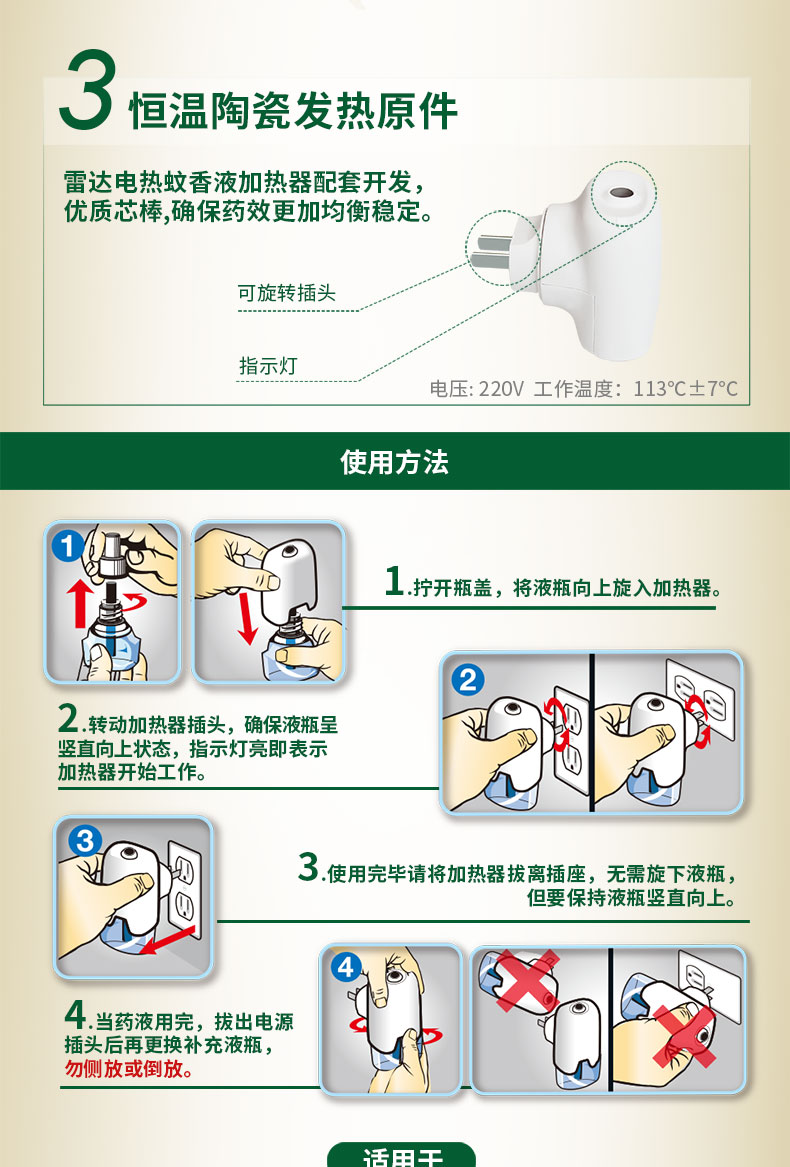 3 恒温陶瓷发热原件

雷达电热蚊香液加热器配套开发，优质芯棒,确保药效更加均衡稳定。

可旋转插头

指示灯

电压: 220V 工作温度：113℃±7℃

使用方法

1

1.拧开瓶盖，将液瓶向上旋入加热器。

2

2.转动加热器插头，确保液瓶呈竖直向上状态，指示灯亮即表示加热器开始工作。

3

3.使用完毕请将加热器拔离插座，无需旋下液瓶，但要保持液瓶竖直向上。

4

4.当药液用完，拔出电源插头后再更换补充液瓶，勿侧放或倒放。

适用于