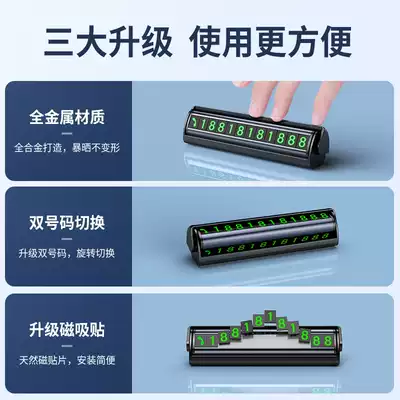 三大升级 使用更方便

全金属材质

全合金打造，暴晒不变形

18818181888

双号码切换

升级双号码，旋转切换

18818181888

18818181888

升级磁吸贴

天然磁贴片，安装简便

18818181888