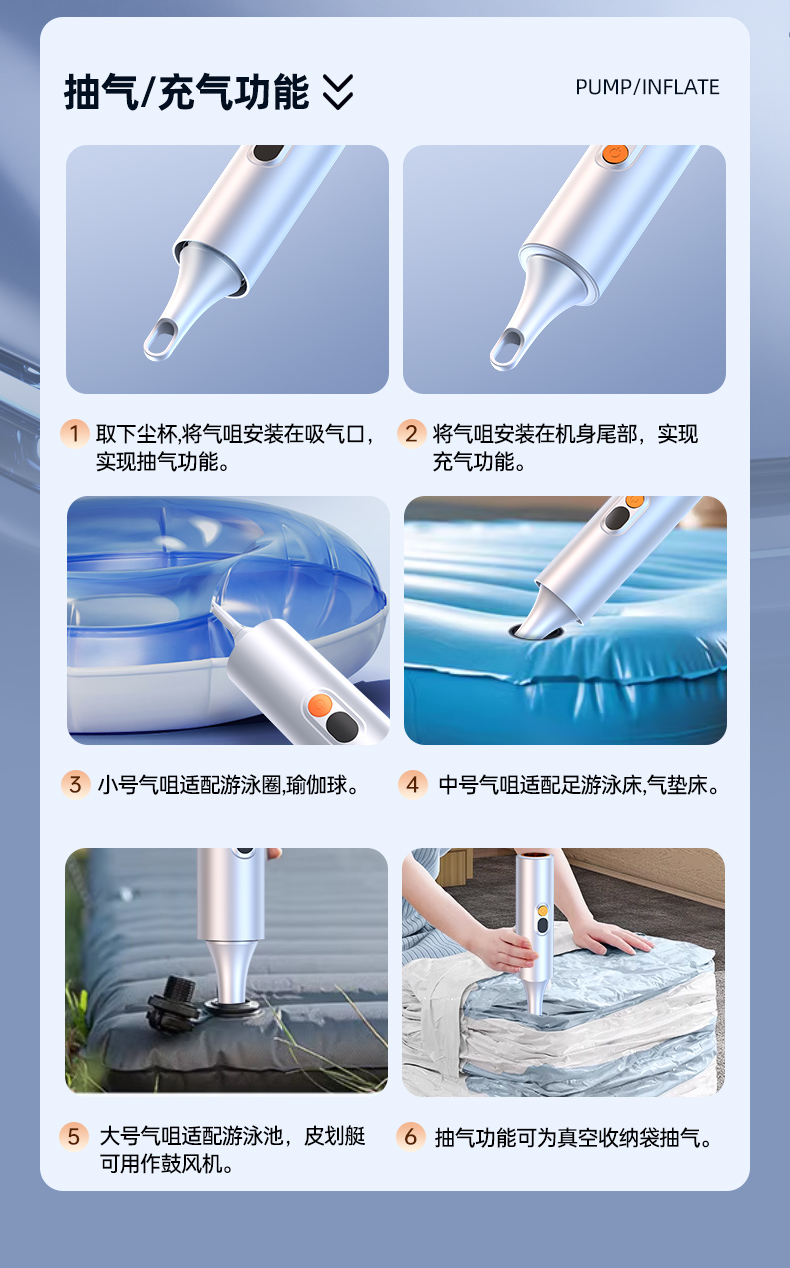 抽气/充气功能

PUMP/INFLATE

1 取下尘杯,将气咀安装在吸气口，实现抽气功能。

2 将气咀安装在机身尾部，实现充气功能。

3 小号气咀适配游泳圈,瑜伽球。

4 中号气咀适配足游泳床,气垫床。

5 大号气咀适配游泳池，皮划艇可用作鼓风机。

6 抽气功能可为真空收纳袋抽气。