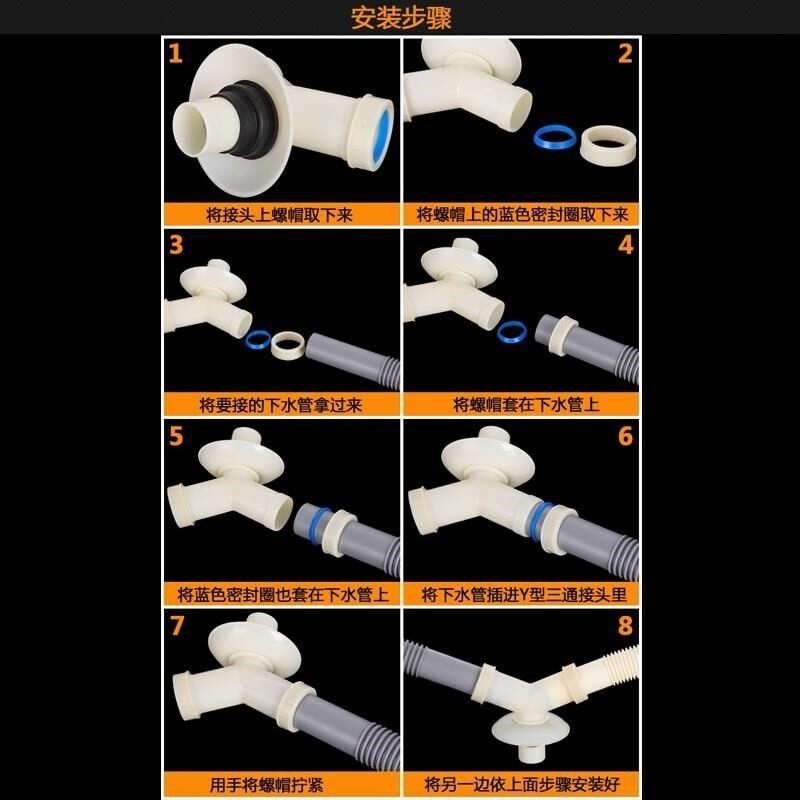 安装步骤

1
将接头上螺帽取下来

2
将螺帽上的蓝色密封圈取下来

3
将要接的下水管拿过来

4
将螺帽套在下水管上

5
将蓝色密封圈也套在下水管上

6
将下水管插进Y型三通接头里

7
用手将螺帽拧紧

8
将另一边依上面步骤安装好