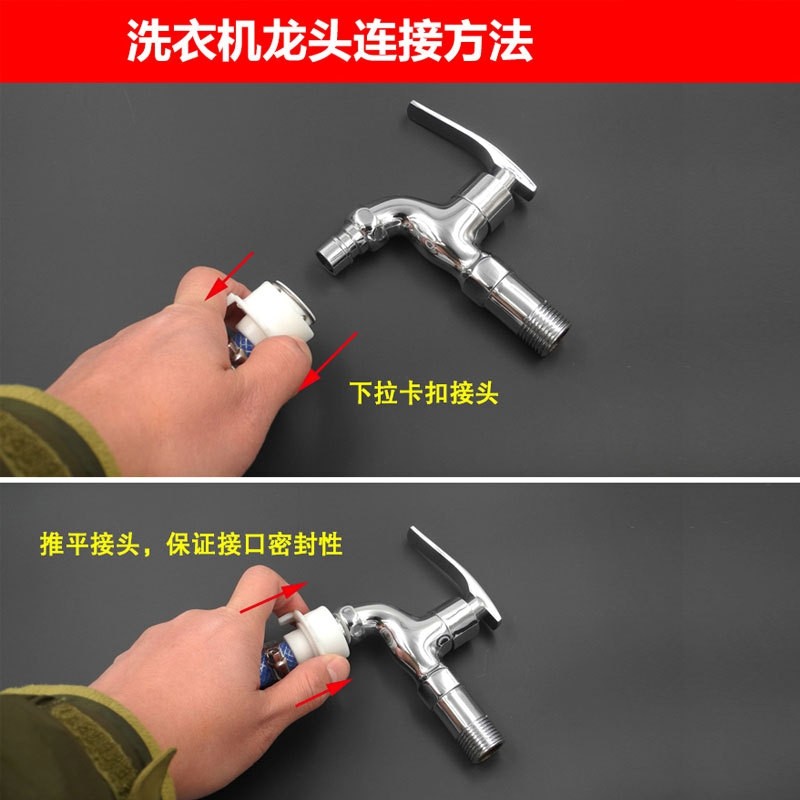 洗衣机龙头连接方法

下拉卡扣接头

推平接头，保证接口密封性