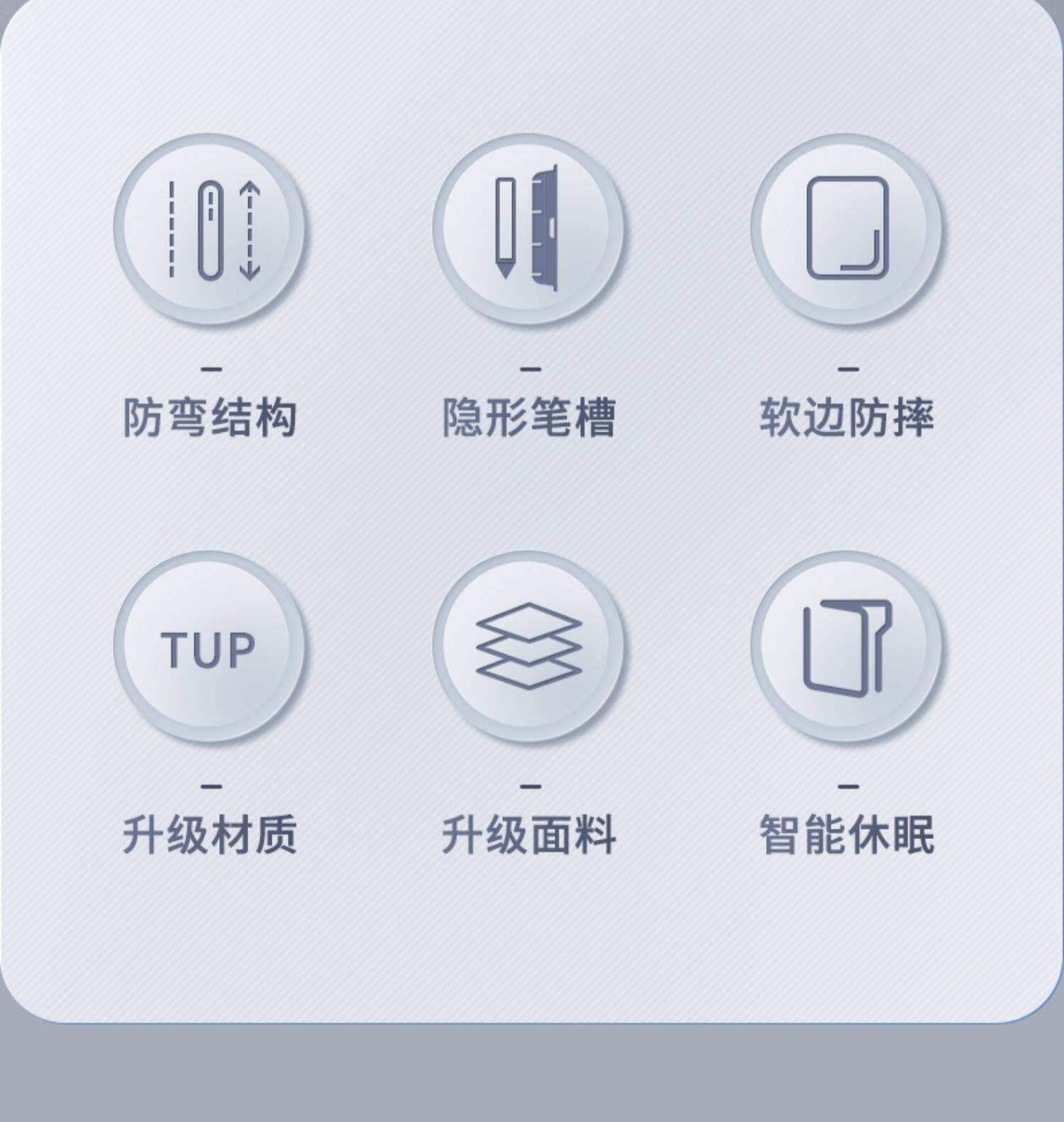 -
防弯结构

-
隐形笔槽

-
软边防摔

TUP

-
升级材质

-
升级面料

-
智能休眠