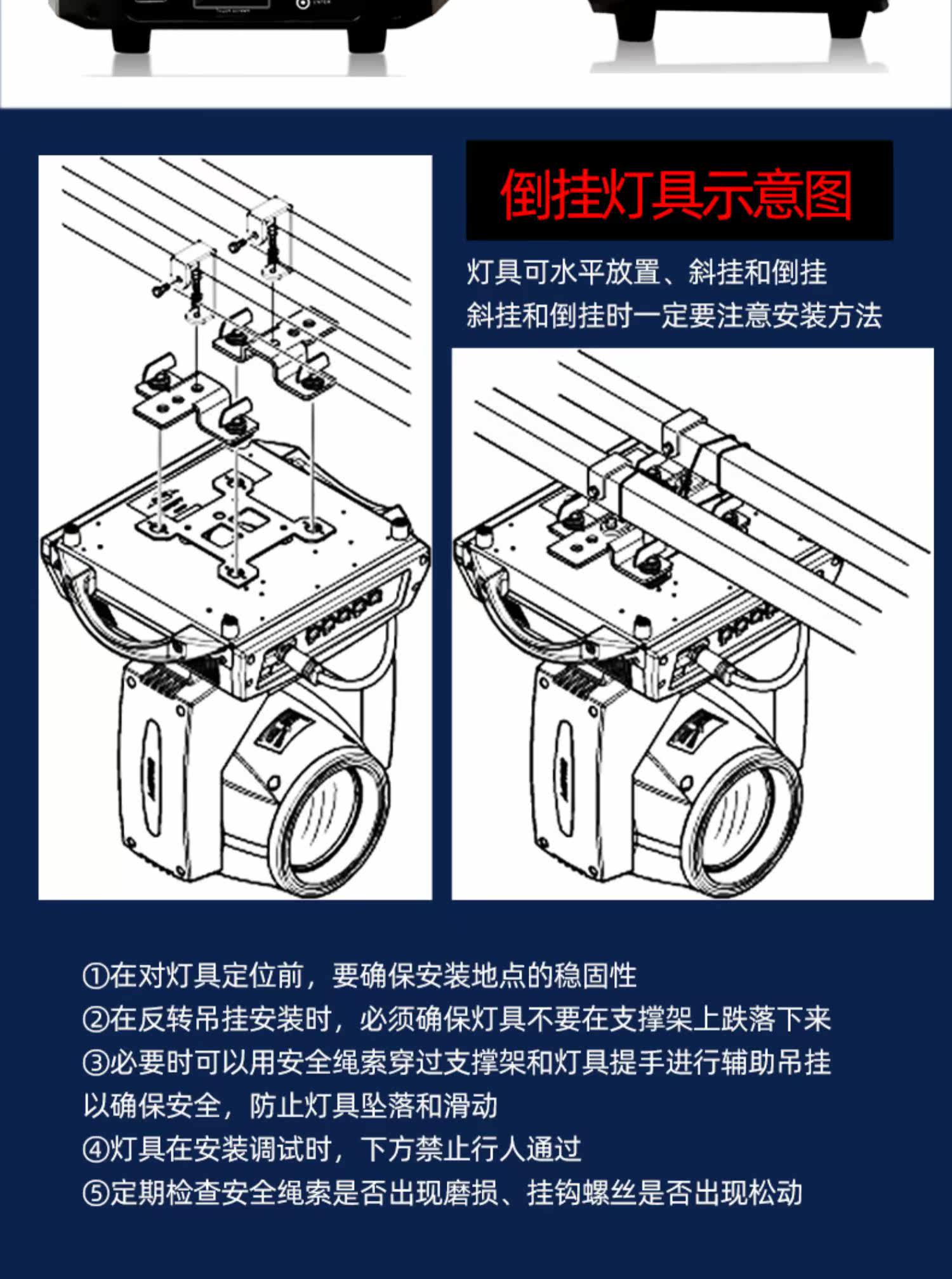 倒挂灯具示意图

灯具可水平放置、斜挂和倒挂
斜挂和倒挂时一定要注意安装方法

①在对灯具定位前，要确保安装地点的稳固性
②在反转吊挂安装时，必须确保灯具不要在支撑架上跌落下来
③必要时可以用安全绳索穿过支撑架和灯具提手进行辅助吊挂以确保安全，防止灯具坠落和滑动
④灯具在安装调试时，下方禁止行人通过
⑤定期检查安全绳索是否出现磨损、挂钩螺丝是否出现松动