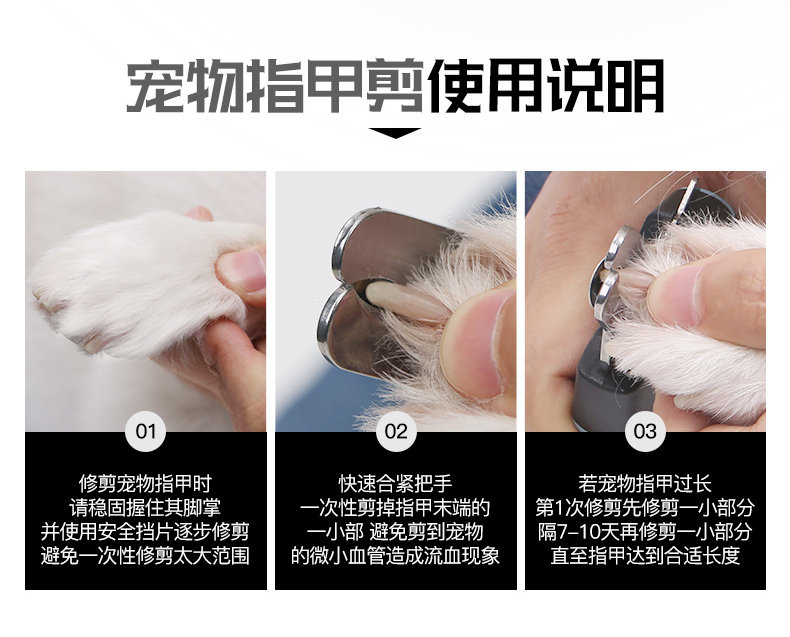 宠物指甲剪使用说明

01

修剪宠物指甲时
请稳固握住其脚掌
并使用安全挡片逐步修剪
避免一次性修剪太大范围

02

快速合紧把手
一次性剪掉指甲末端的
一小部 避免剪到宠物
的微小血管造成流血现象

03

若宠物指甲过长
第1次修剪先修剪一小部分
隔7-10天再修剪一小部分
直至指甲达到合适长度