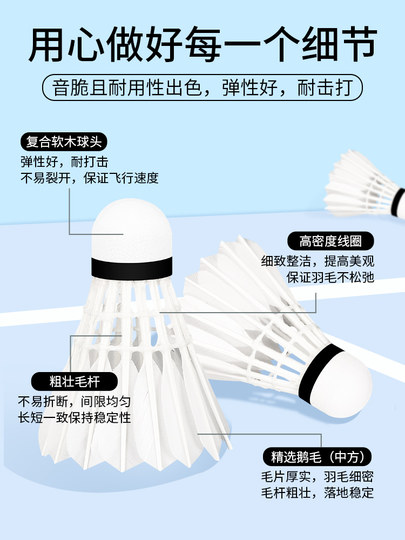 用心做好每一个细节

音脆且耐用性出色，弹性好，耐击打

复合软木球头

弹性好，耐打击
不易裂开，保证飞行速度

高密度线圈

细致整洁，提高美观
保证羽毛不松弛

粗壮毛杆

不易折断，间限均匀
长短一致保持稳定性

精选鹅毛（中方）

毛片厚实，羽毛细密
毛杆粗壮，落地稳定