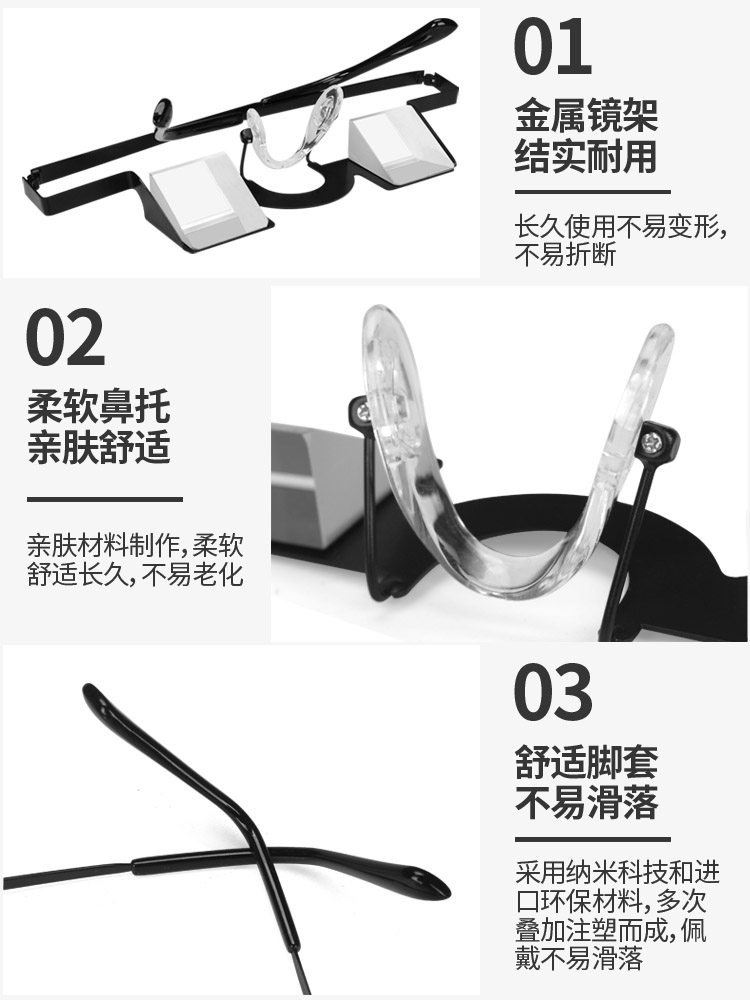 01

金属镜架
结实耐用

长久使用不易变形,不易折断

02

柔软鼻托
亲肤舒适

亲肤材料制作,柔软舒适长久,不易老化

03

舒适脚套
不易滑落

采用纳米科技和进口环保材料,多次叠加注塑而成,佩戴不易滑落