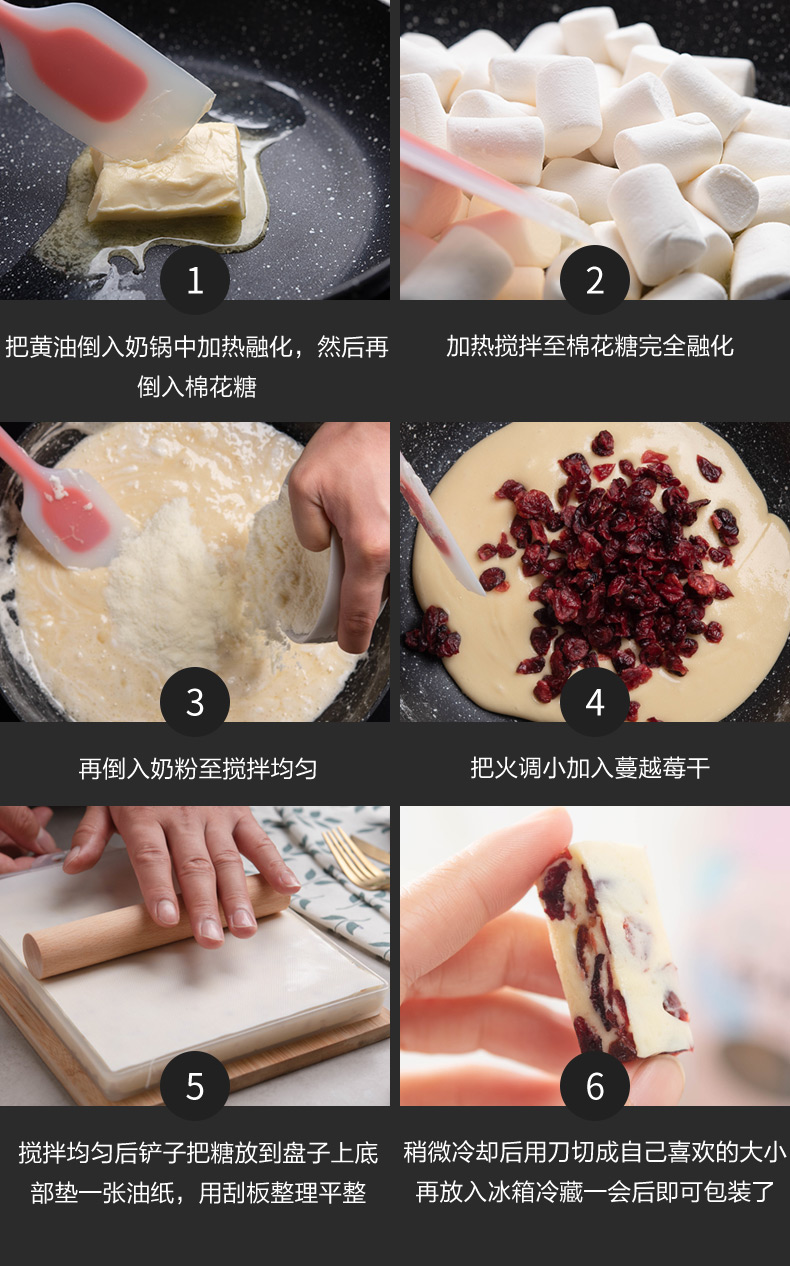 1

把黄油倒入奶锅中加热融化，然后再倒入棉花糖

2

加热搅拌至棉花糖完全融化

3

再倒入奶粉至搅拌均匀

4

把火调小加入蔓越莓干

5

搅拌均匀后铲子把糖放到盘子上底部垫一张油纸，用刮板整理平整

6

稍微冷却后用刀切成自己喜欢的大小再放入冰箱冷藏一会后即可包装了