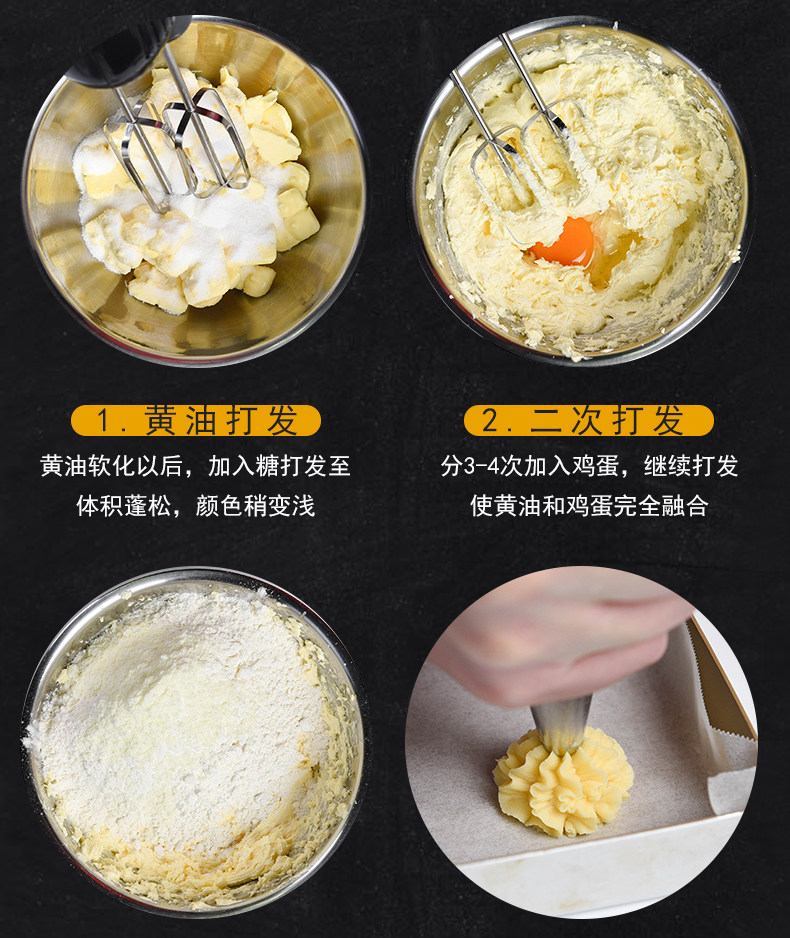 1. 黄油打发

黄油软化以后，加入糖打发至体积蓬松，颜色稍变浅

2. 二次打发

分3-4次加入鸡蛋，继续打发使黄油和鸡蛋完全融合