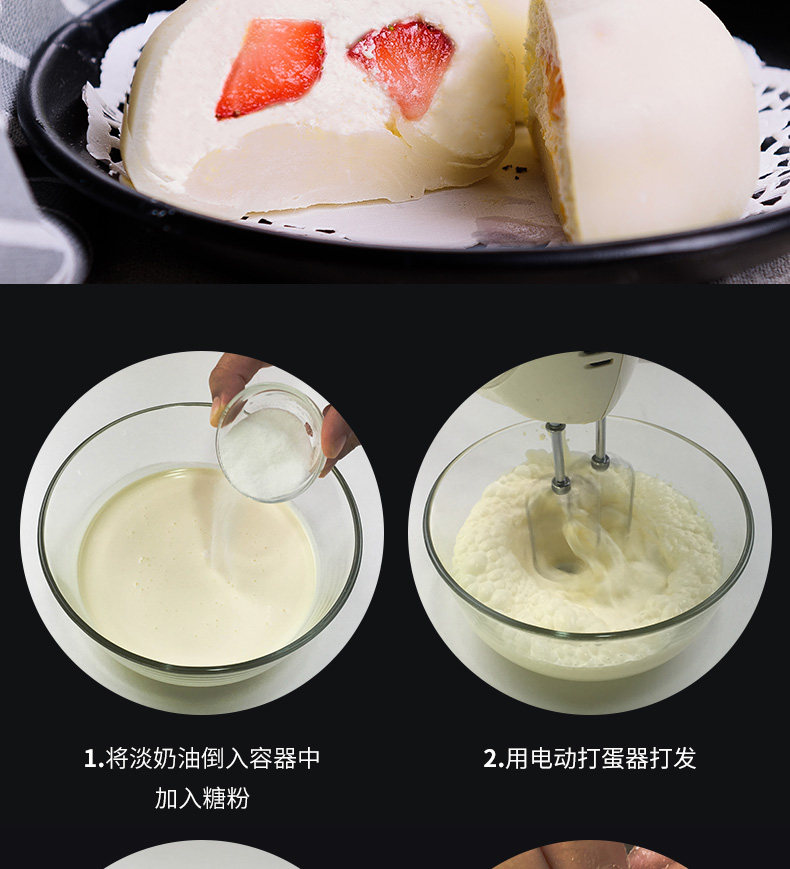 1.将淡奶油倒入容器中
加入糖粉

2.用电动打蛋器打发