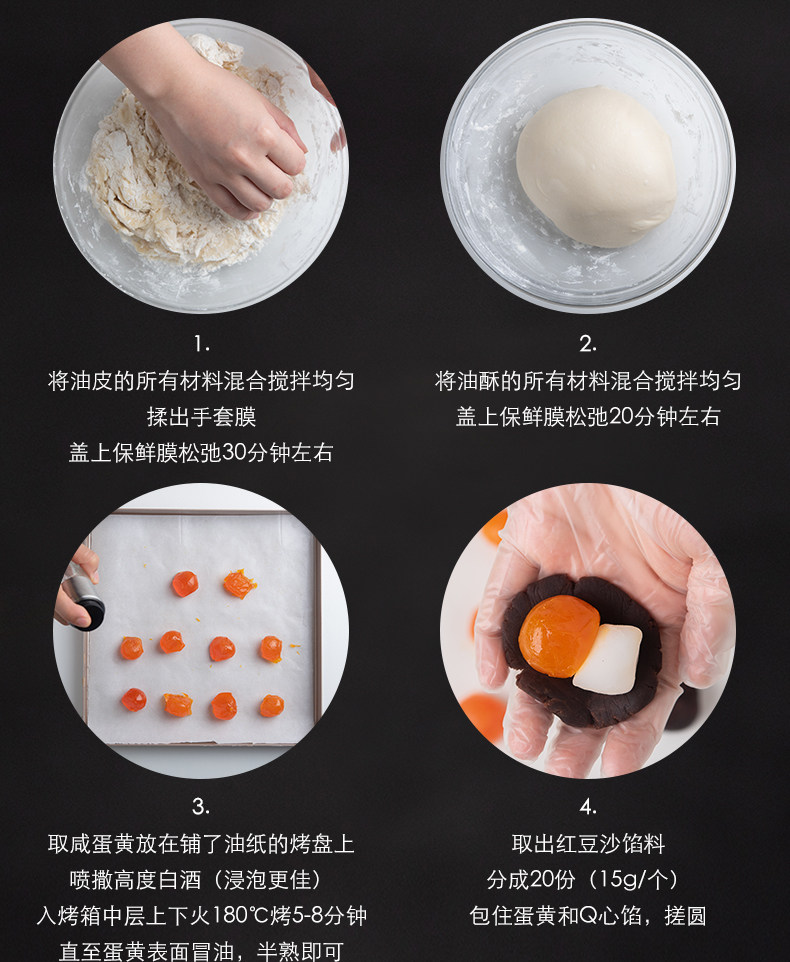 1.
将油皮的所有材料混合搅拌均匀
揉出手套膜
盖上保鲜膜松弛30分钟左右

2.
将油酥的所有材料混合搅拌均匀
盖上保鲜膜松弛20分钟左右

3.
取咸蛋黄放在铺了油纸的烤盘上
喷撒高度白酒（浸泡更佳）
入烤箱中层上下火180℃烤5-8分钟
直至蛋黄表面冒油，半熟即可

4.
取出红豆沙馅料
分成20份（15g/个）
包住蛋黄和Q心馅，搓圆