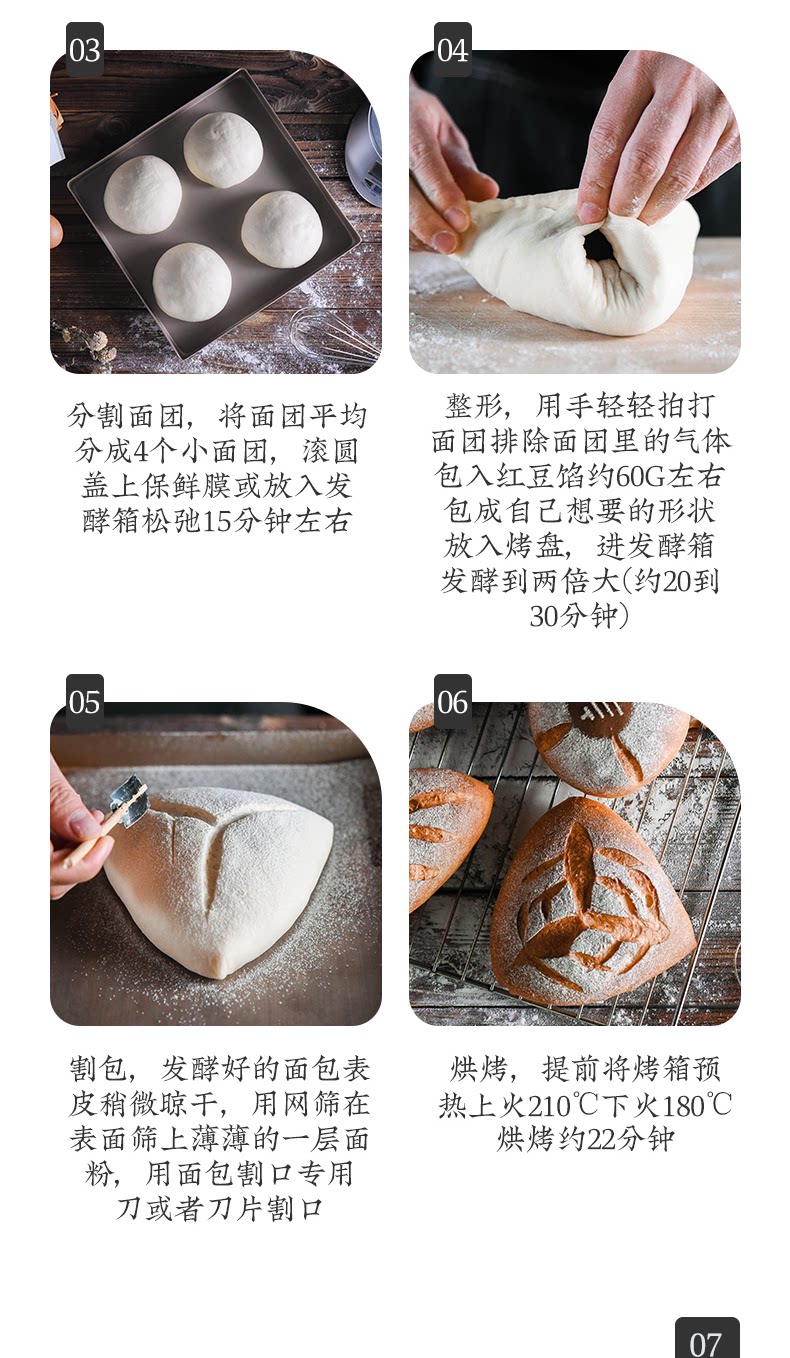 03

分割面团，将面团平均分成4个小面团，滚圆盖上保鲜膜或放入发酵箱松弛15分钟左右

04

整形，用手轻轻拍打面团排除面团里的气体包入红豆馅约60G左右包成自己想要的形状放入烤盘，进发酵箱发酵到两倍大(约20到30分钟)

05

割包，发酵好的面包表皮稍微晾干，用网筛在表面筛上薄薄的一层面粉，用面包割口专用刀或者刀片割口

06

烘烤，提前将烤箱预热上火210℃下火180℃烘烤约22分钟

07