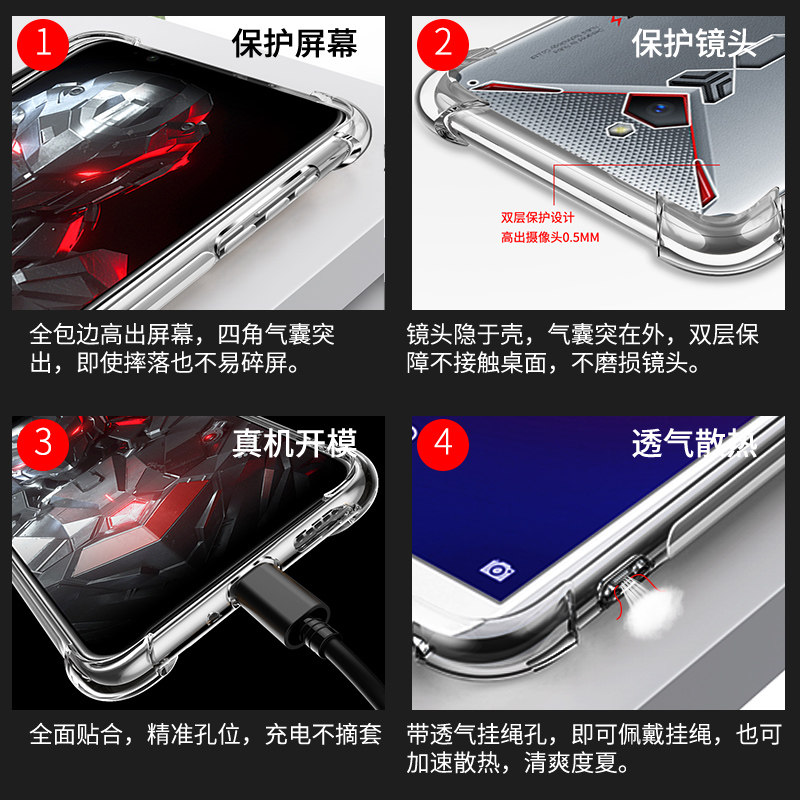 1
保护屏幕

全包边高出屏幕，四角气囊突出，即使摔落也不易碎屏。

2
保护镜头

双层保护设计
高出摄像头0.5MM

镜头隐于壳，气囊突在外，双层保障不接触桌面，不磨损镜头。

3
真机开模

全面贴合，精准孔位，充电不摘套

4
透气散热

带透气挂绳孔，即可佩戴挂绳，也可加速散热，清爽度夏。