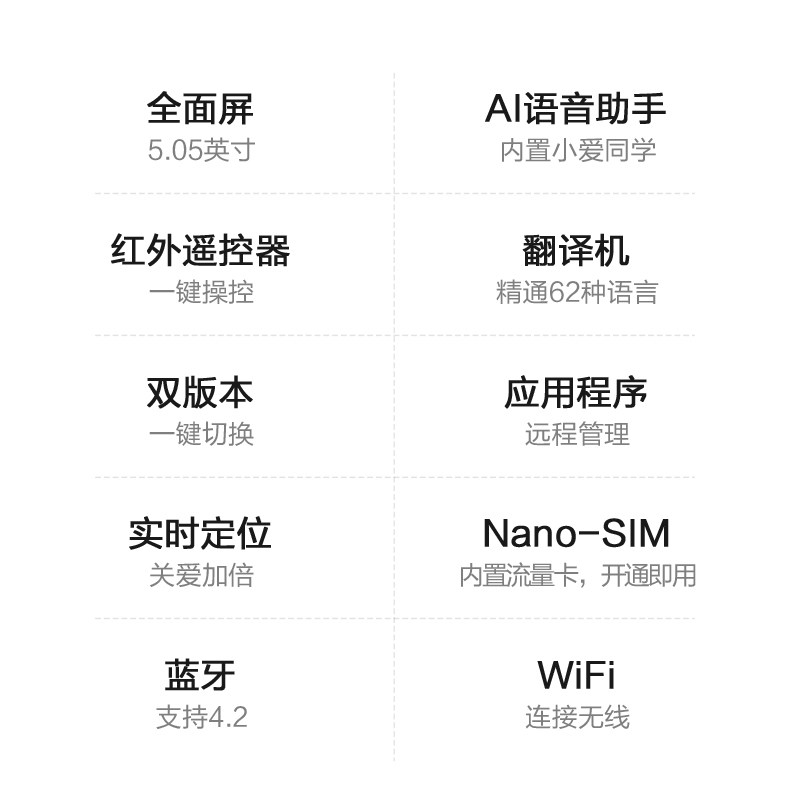 全面屏
5.05英寸

红外遥控器
一键操控

双版本
一键切换

实时定位
关爱加倍

蓝牙
支持4.2

AI语音助手
内置小爱同学

翻译机
精通62种语言

应用程序
远程管理

Nano-SIM
内置流量卡，开通即用

WiFi
连接无线