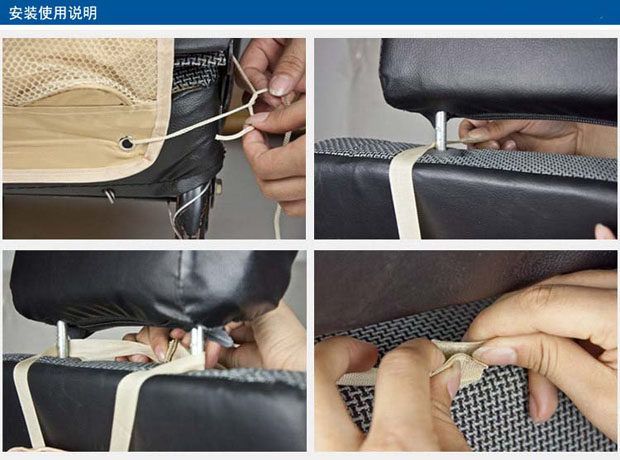 安装使用说明