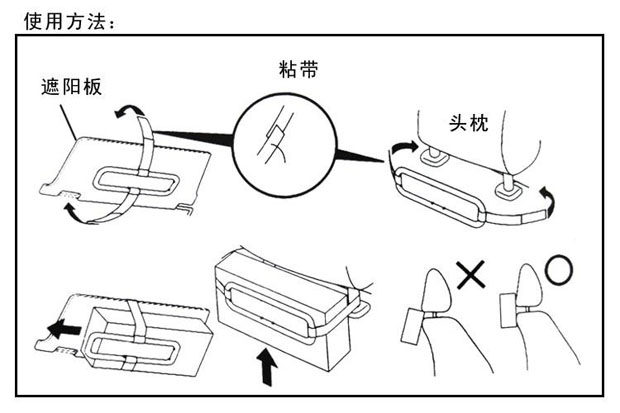 使用方法：

遮阳板

粘带

头枕

×

○