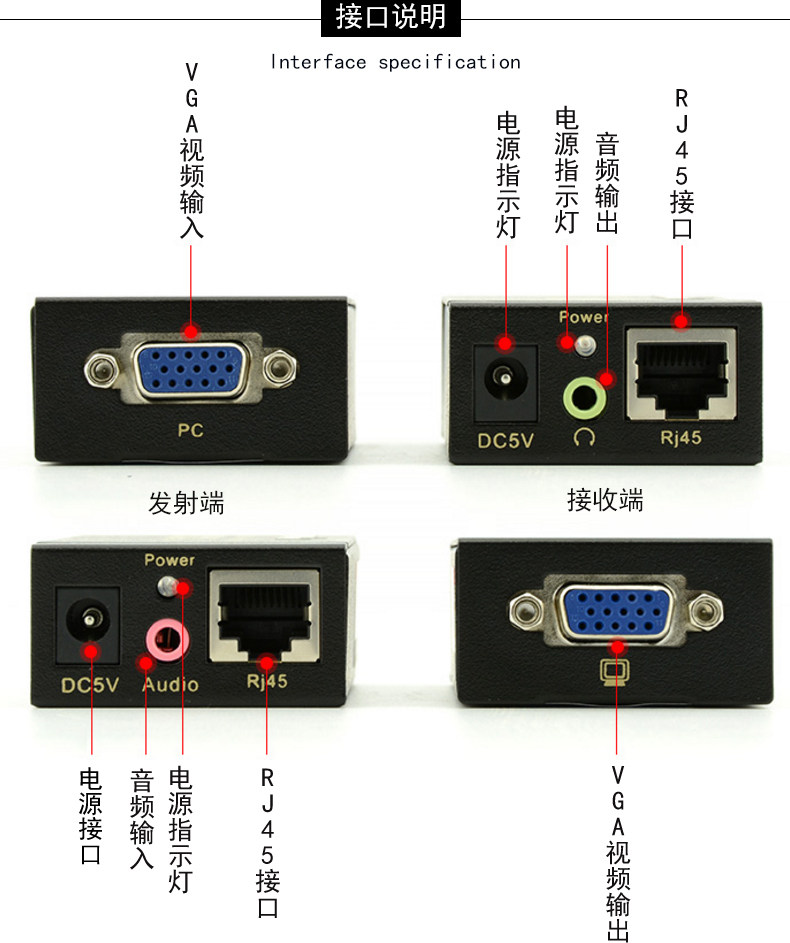 接口说明

Interface specification

VGA视频输入

电源指示灯

电源指示灯

音频输出

RJ45接口

PC

Power

DC5V

Rj45

发射端

接收端

Power

DC5V

Audio

Rj45

电源接口

音频输入

电源指示灯

RJ45接口

VGA视频输出