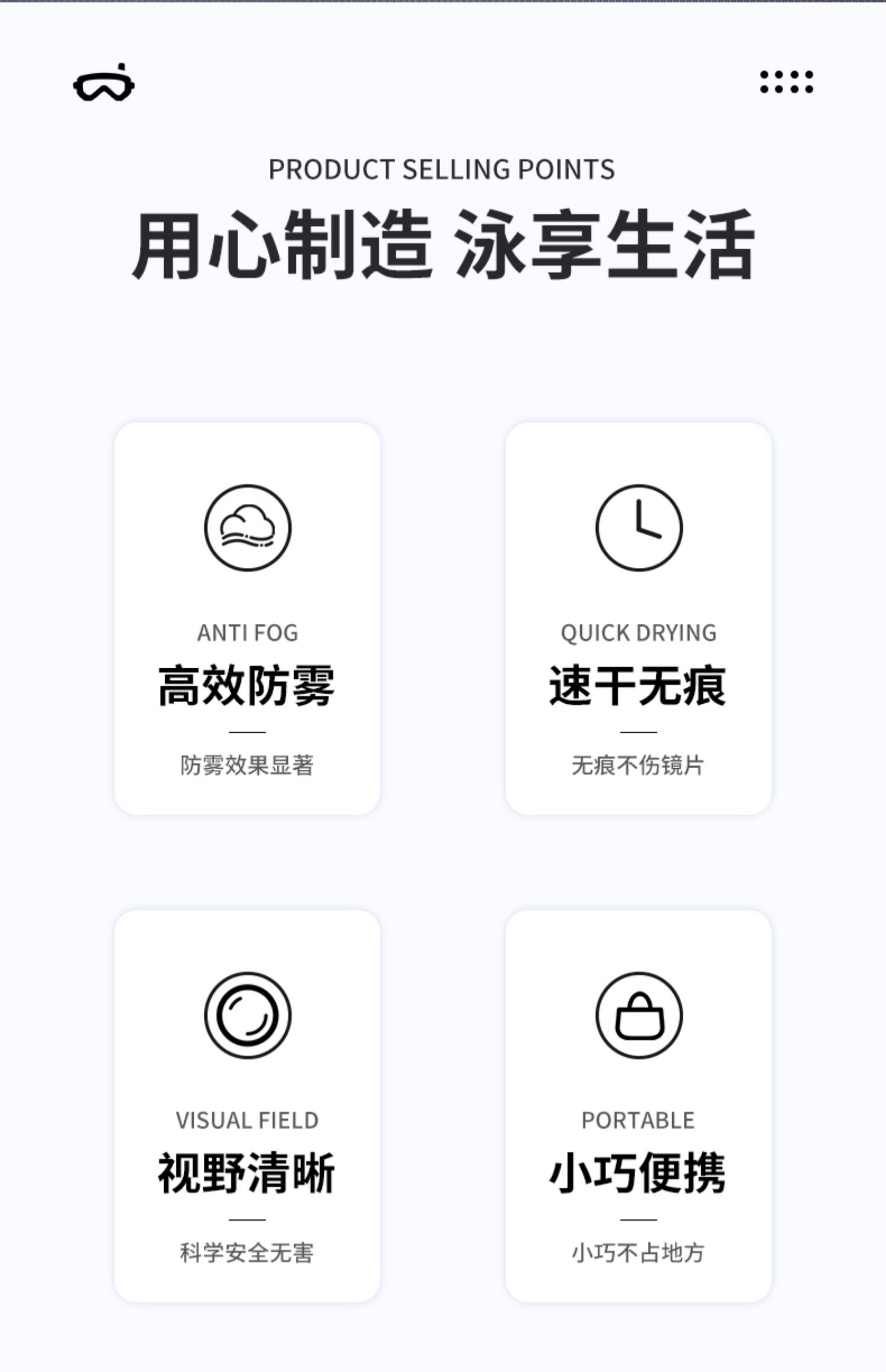 PRODUCT SELLING POINTS

用心制造 泳享生活

ANTI FOG

高效防雾

防雾效果显著

QUICK DRYING

速干无痕

无痕不伤镜片

VISUAL FIELD

视野清晰

科学安全无害

PORTABLE

小巧便携

小巧不占地方