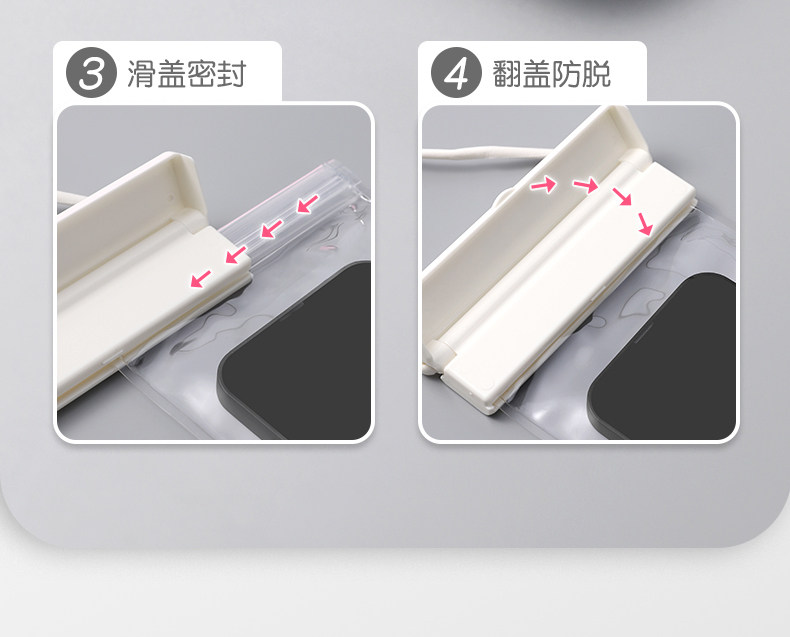 3 滑盖密封

4 翻盖防脱