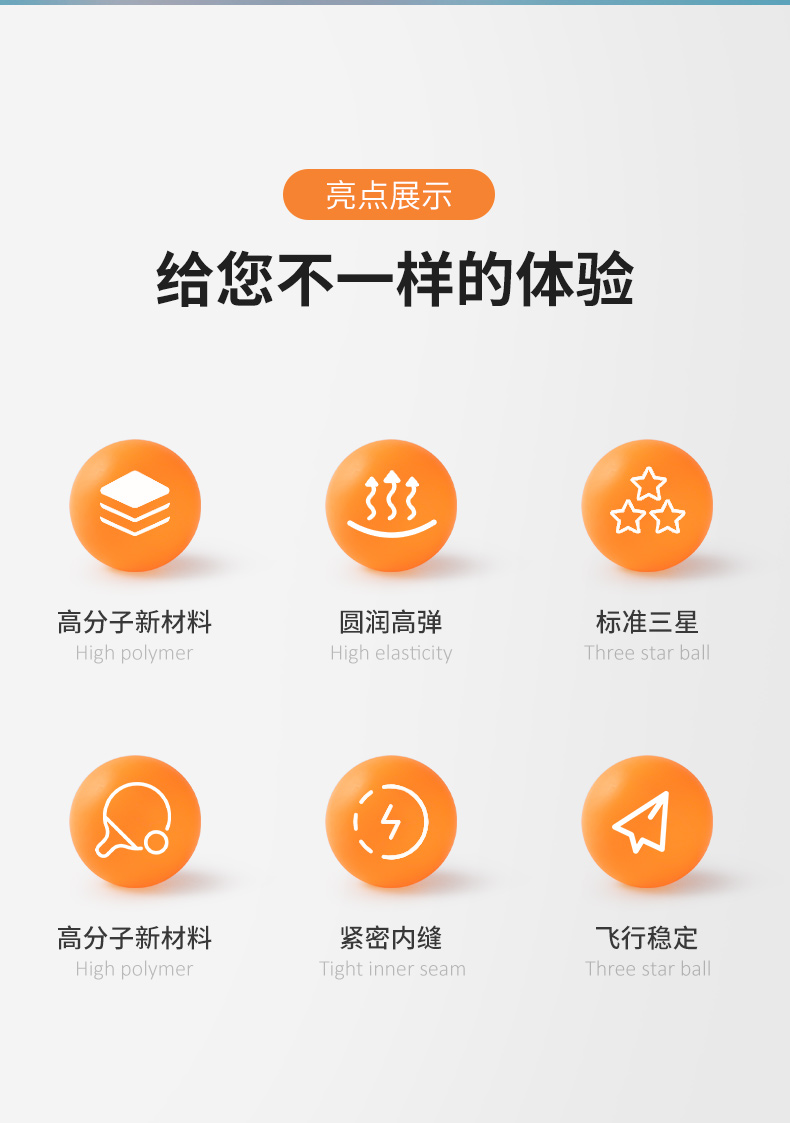 亮点展示

给您不一样的体验

高分子新材料
High polymer

圆润高弹
High elasticity

标准三星
Three star ball

高分子新材料
High polymer

紧密内缝
Tight inner seam

飞行稳定
Three star ball