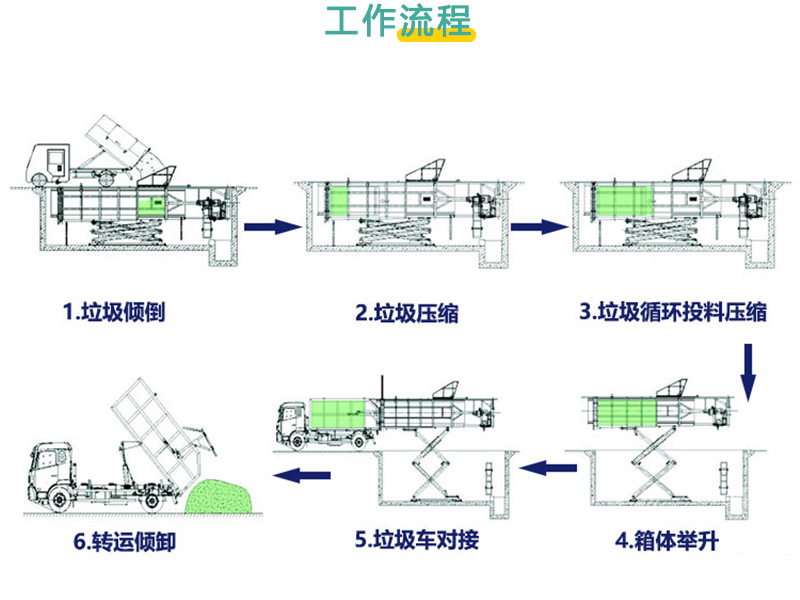 工作流程

1.垃圾倾倒

2.垃圾压缩

3.垃圾循环投料压缩

4.箱体举升

5.垃圾车对接

6.转运倾卸