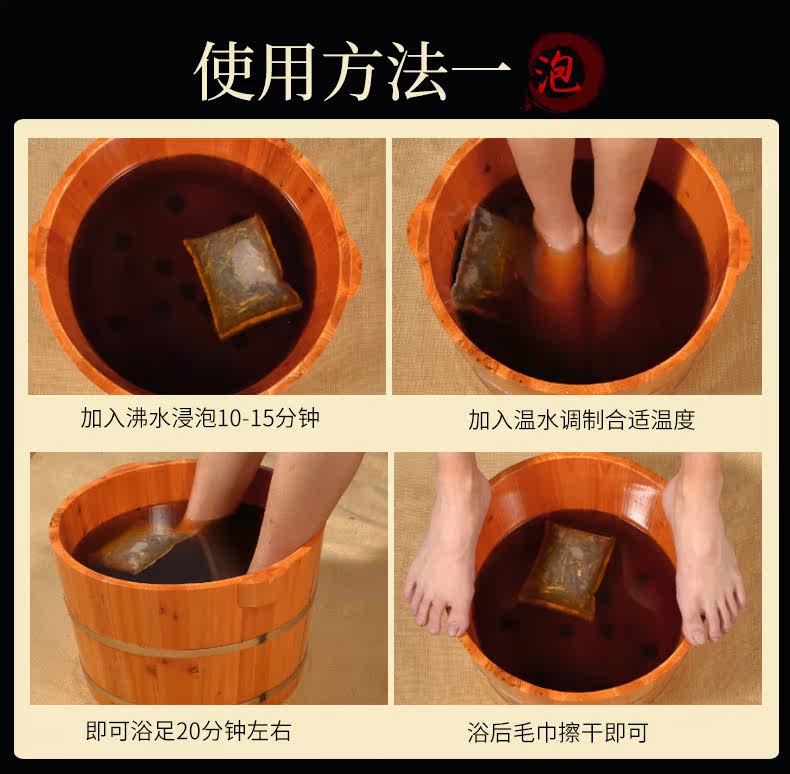 使用方法一泡

加入沸水浸泡10-15分钟

加入温水调制合适温度

即可浴足20分钟左右

浴后毛巾擦干即可