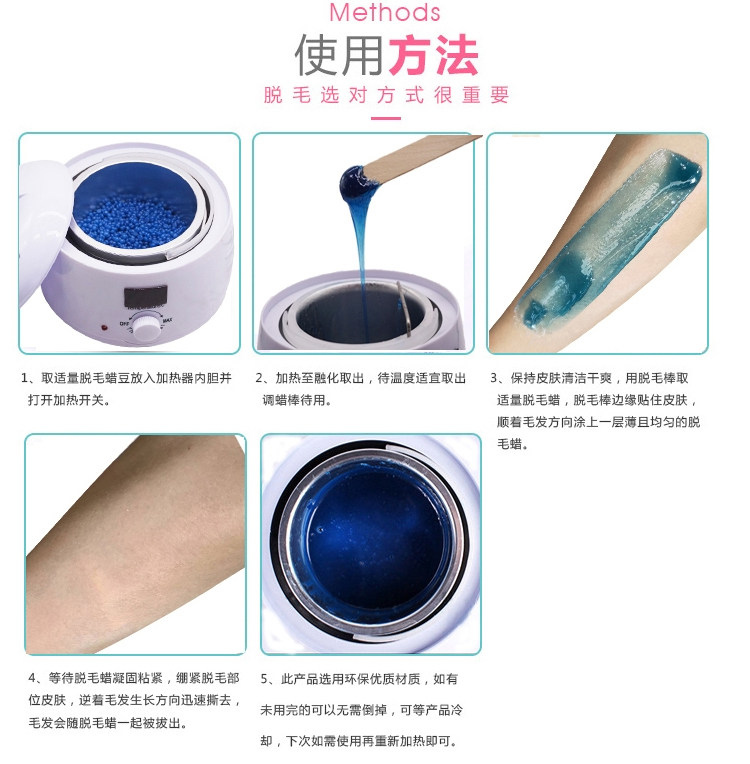 Methods

使用方法

脱毛选对方式很重要

OFF MAX

1、取适量脱毛蜡豆放入加热器内胆并打开加热开关。

2、加热至融化取出，待温度适宜取出调蜡棒待用。

3、保持皮肤清洁干爽，用脱毛棒取适量脱毛蜡，脱毛棒边缘贴住皮肤，顺着毛发方向涂上一层薄且均匀的脱毛蜡。

4、等待脱毛蜡凝固粘紧，绷紧脱毛部位皮肤，逆着毛发生长方向迅速撕去，毛发会随脱毛蜡一起被拔出。

5、此产品选用环保优质材质，如有未用完的可以无需倒掉，可等产品冷却，下次如需使用再重新加热即可。