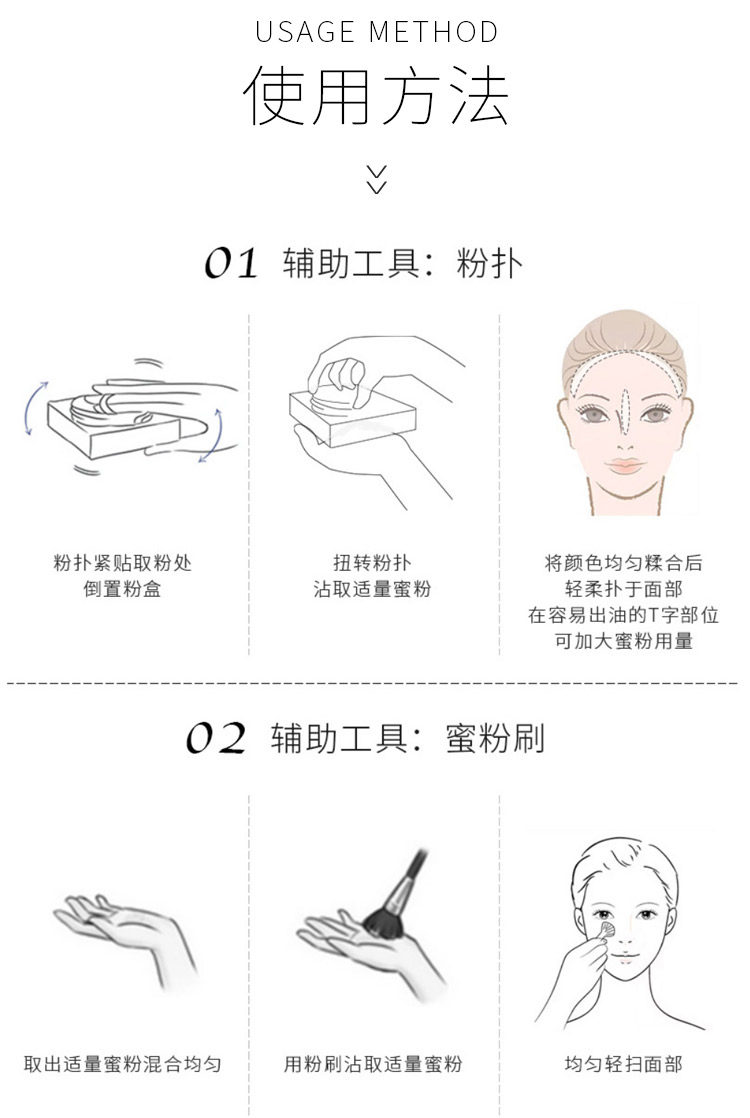 USAGE METHOD

使用方法

01 辅助工具：粉扑

粉扑紧贴取粉处
倒置粉盒

扭转粉扑
沾取适量蜜粉

将颜色均匀糅合后
轻柔扑于面部
在容易出油的T字部位
可加大蜜粉用量

02 辅助工具：蜜粉刷

取出适量蜜粉混合均匀

用粉刷沾取适量蜜粉

均匀轻扫面部