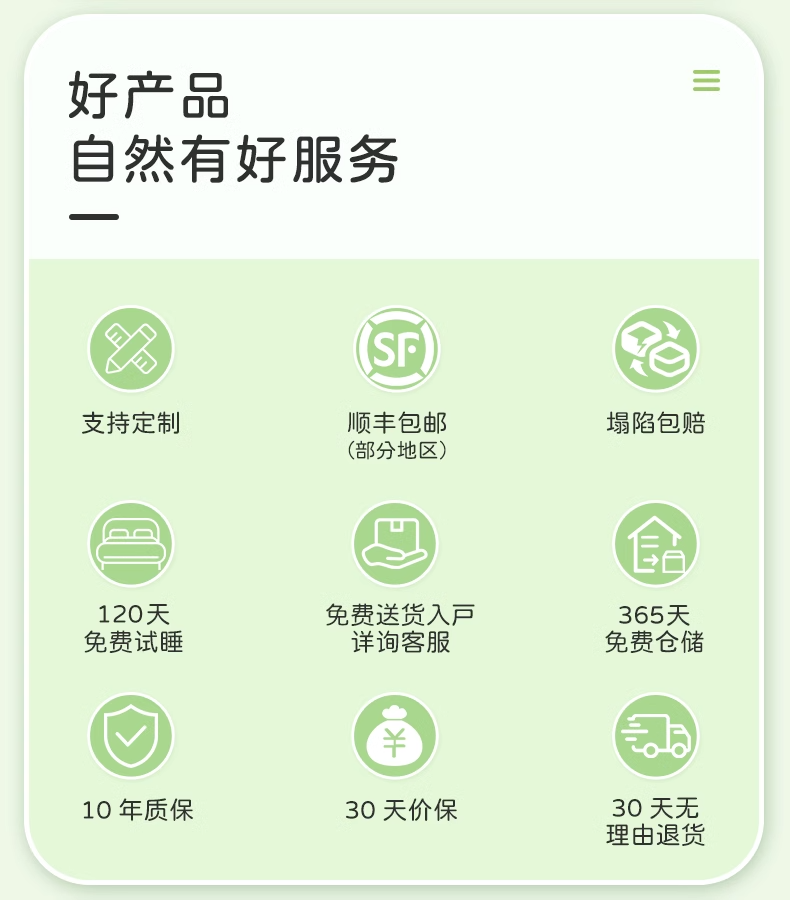 好产品
自然有好服务

支持定制

顺丰包邮
(部分地区)

塌陷包赔

120天
免费试睡

免费送货入户
详询客服

365天
免费仓储

10年质保

30天价保

30天无
理由退货