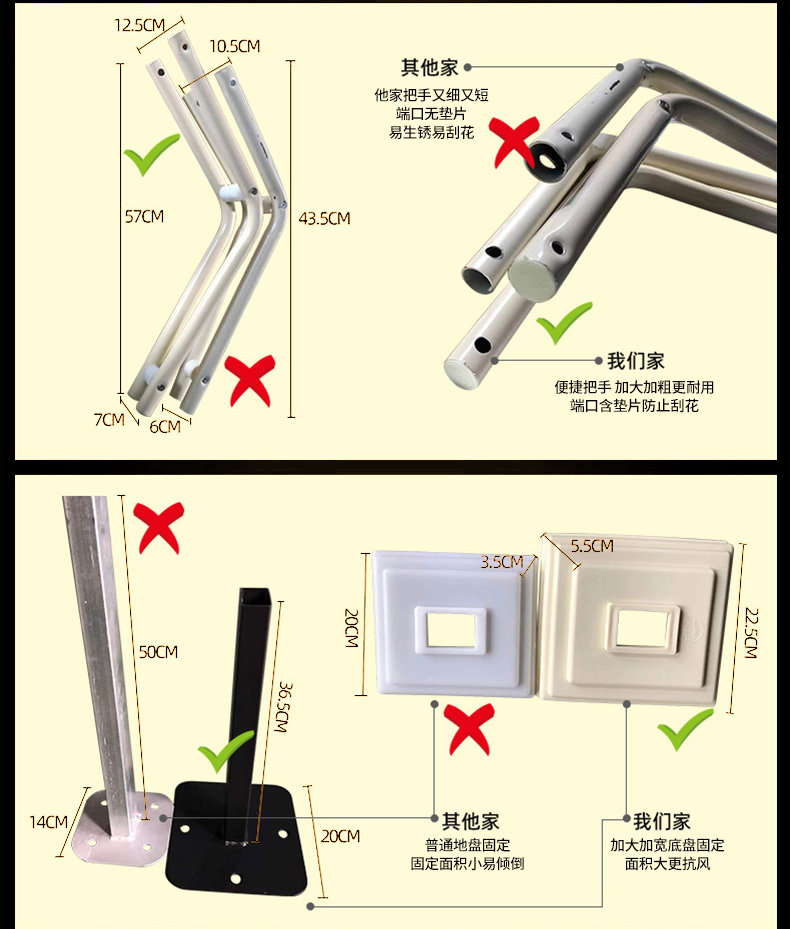 12.5CM
10.5CM
57CM
43.5CM
7CM
6CM

其他家
他家把手又细又短
端口无垫片
易生锈易刮花

我们家
便捷把手 加大加粗更耐用
端口含垫片防止刮花

50CM
36.5CM
14CM
20CM

3.5CM
5.5CM
20CM
22.5CM

其他家
普通地盘固定
固定面积小易倾倒

我们家
加大加宽底盘固定
面积大更抗风