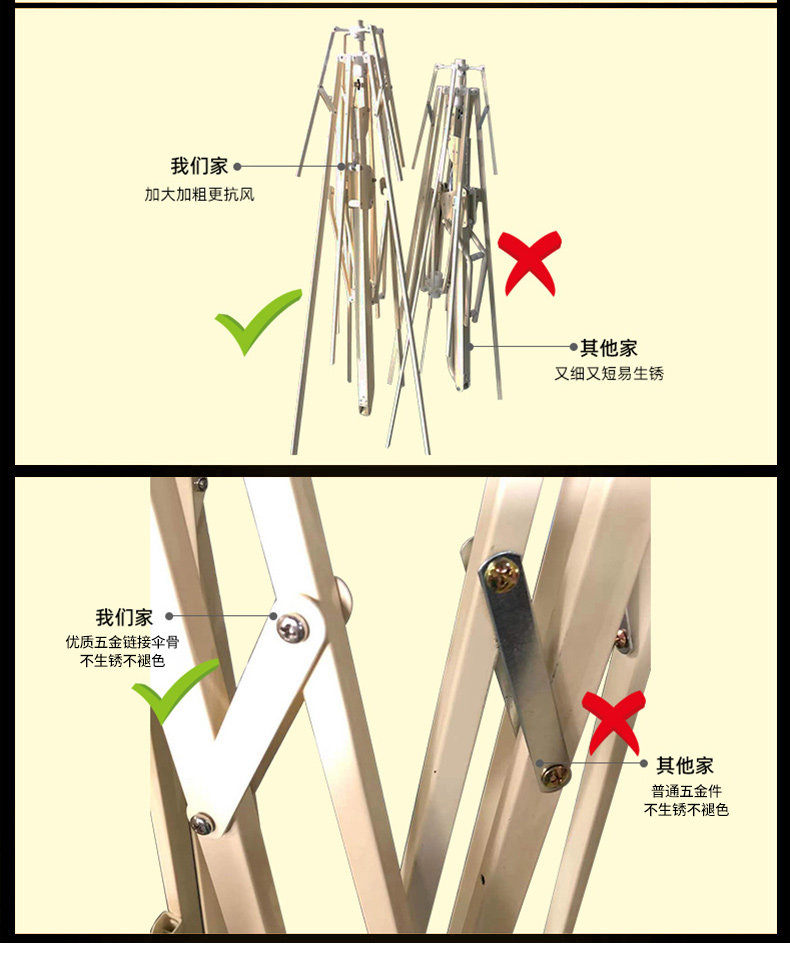 我们家
加大加粗更抗风

其他家
又细又短易生锈

我们家
优质五金链接伞骨
不生锈不褪色

其他家
普通五金件
不生锈不褪色