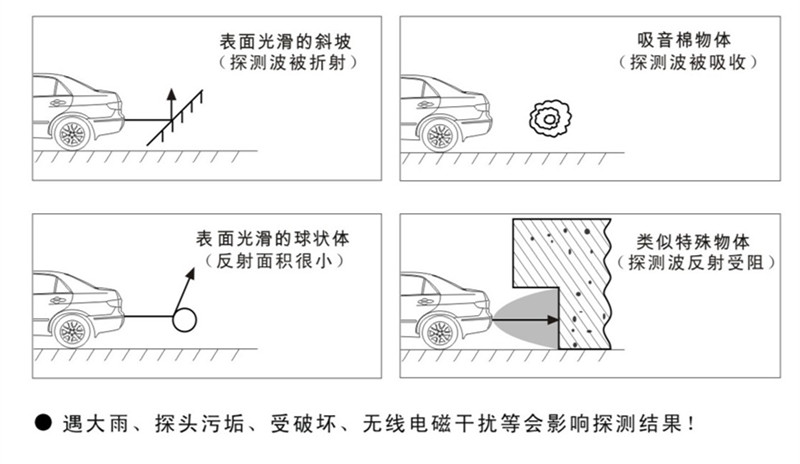 表面光滑的斜坡
（探测波被折射）

吸音棉物体
（探测波被吸收）

表面光滑的球状体
（反射面积很小）

类似特殊物体
（探测波反射受阻）

● 遇大雨、探头污垢、受破坏、无线电磁干扰等会影响探测结果！