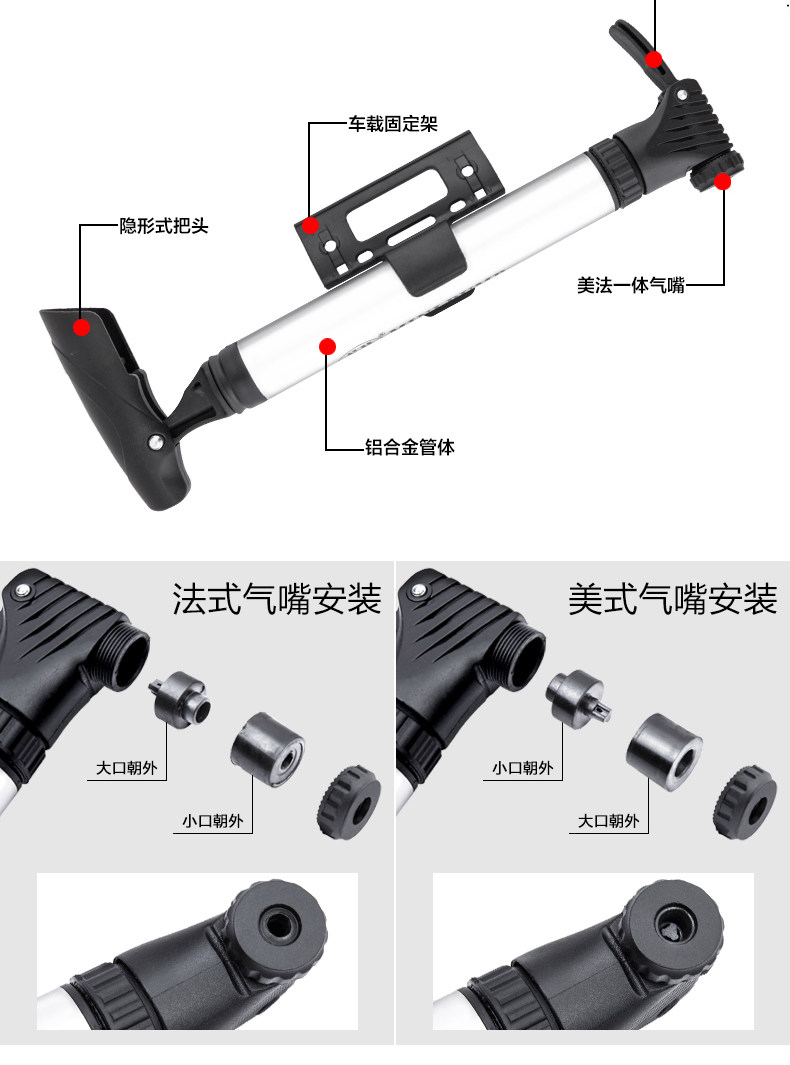 车载固定架

隐形式把头

美法一体气嘴

铝合金管体

法式气嘴安装

大口朝外

小口朝外

美式气嘴安装

小口朝外

大口朝外