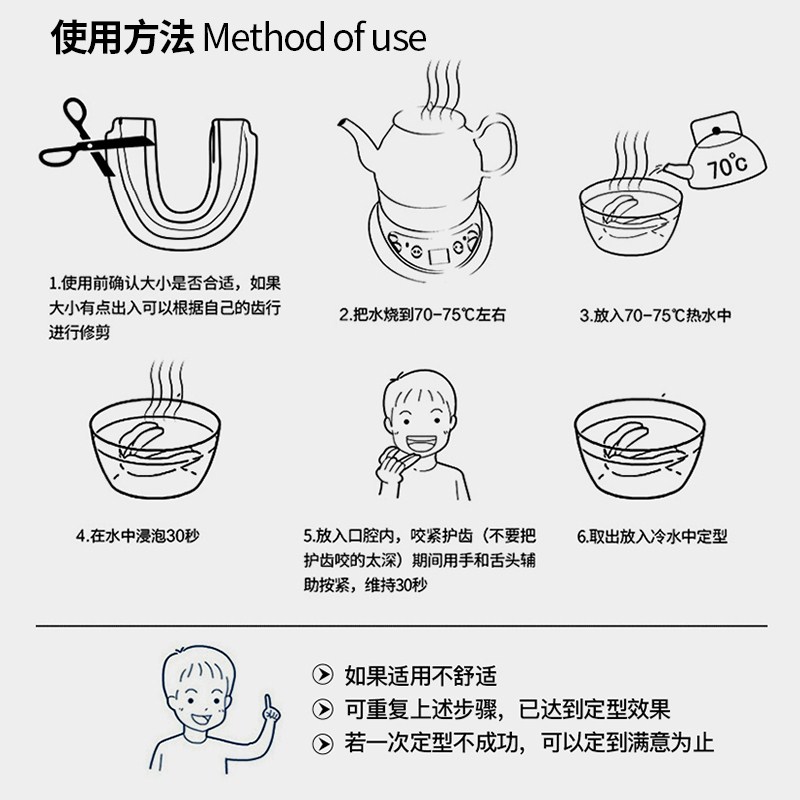 使用方法 Method of use

70°C

1.使用前确认大小是否合适，如果大小有点出入可以根据自己的齿行进行修剪

2.把水烧到70-75℃左右

3.放入70-75℃热水中

4.在水中浸泡30秒

5.放入口腔内，咬紧护齿（不要把护齿咬的太深）期间用手和舌头辅助按紧，维持30秒

6.取出放入冷水中定型

如果适用不舒适
可重复上述步骤，已达到定型效果
若一次定型不成功，可以定到满意为止