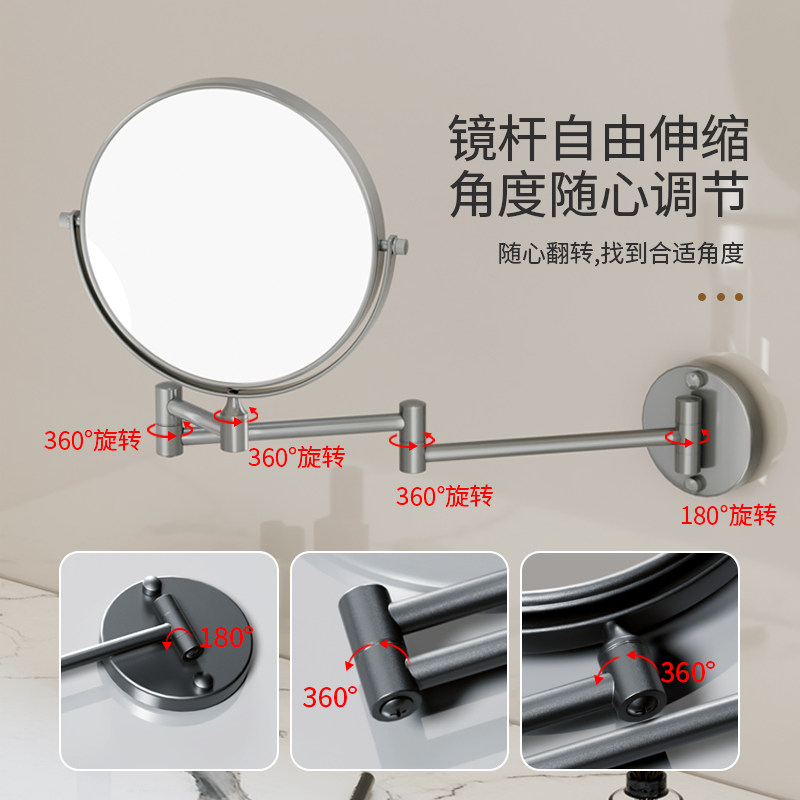 镜杆自由伸缩
角度随心调节

随心翻转,找到合适角度

360°旋转

360°旋转

360°旋转

180°旋转

180°

360°

360°