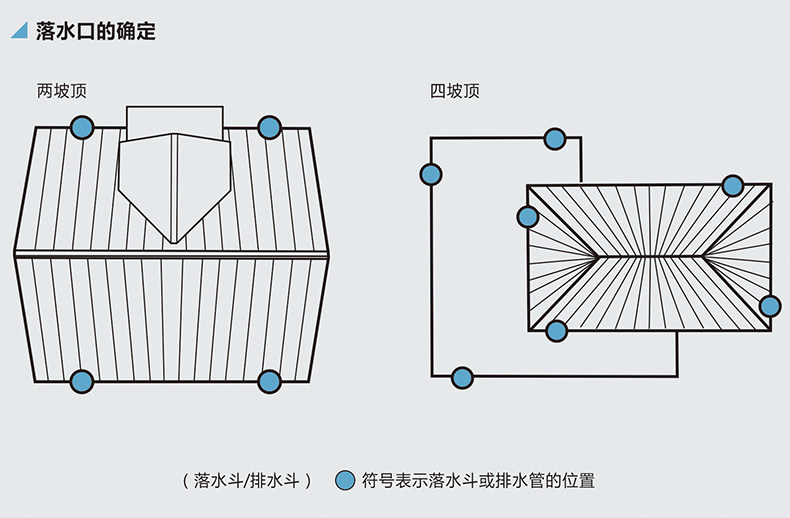 落水口的确定

两坡顶

四坡顶

（落水斗/排水斗） 符号表示落水斗或排水管的位置