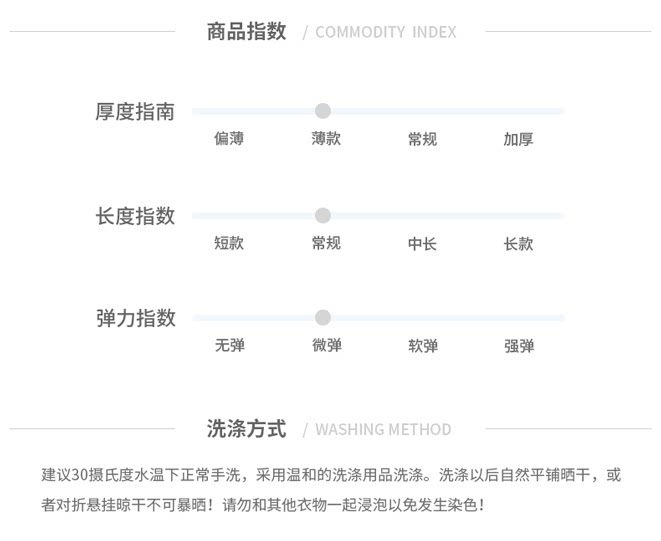 商品指数 / COMMODITY INDEX

厚度指南

偏薄 薄款 常规 加厚

长度指数

短款 常规 中长 长款

弹力指数

无弹 微弹 软弹 强弹

洗涤方式 / WASHING METHOD

建议30摄氏度水温下正常手洗，采用温和的洗涤用品洗涤。洗涤以后自然平铺晒干，或者对折悬挂晾干不可暴晒！请勿和其他衣物一起浸泡以免发生染色！