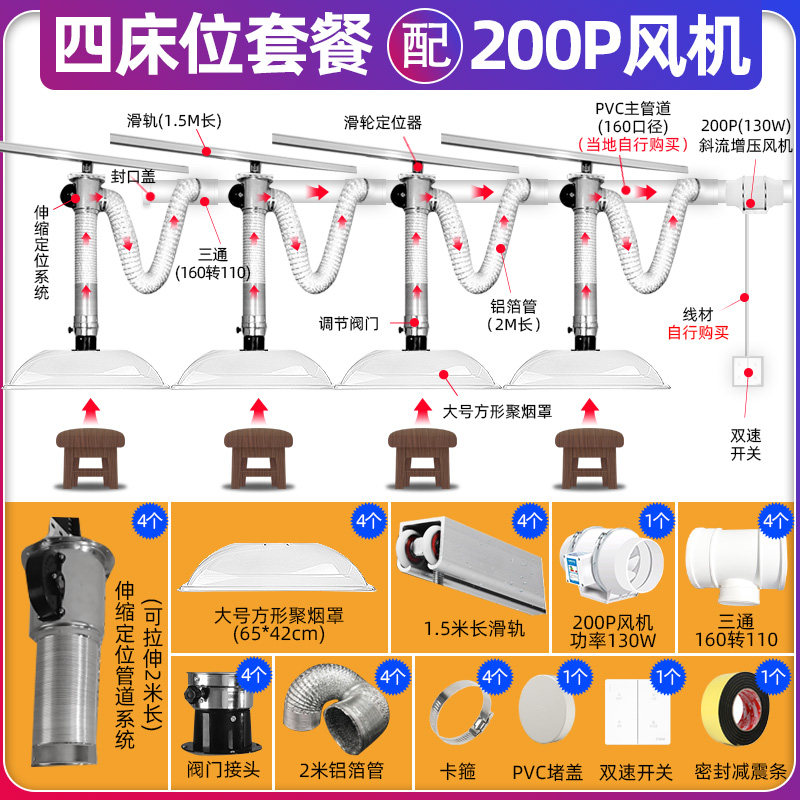 四床位套餐 配 200P风机

滑轨(1.5M长)

滑轮定位器

PVC主管道 (160口径) （当地自行购买）

200P(130W) 斜流增压风机

封口盖

伸缩定位系统

三通 (160转110)

调节阀门

铝箔管 (2M长)

线材 自行购买

大号方形聚烟罩

双速开关

4个

伸缩定位管道系统

(可拉伸2米长)

4个

大号方形聚烟罩 (65*42cm)

4个

1.5米长滑轨

1个

200P风机 功率130W

4个

三通 160转110

4个

阀门接头

4个

2米铝箔管

4个

卡箍

1个

PVC堵盖

1个

双速开关

1个

密封减震条