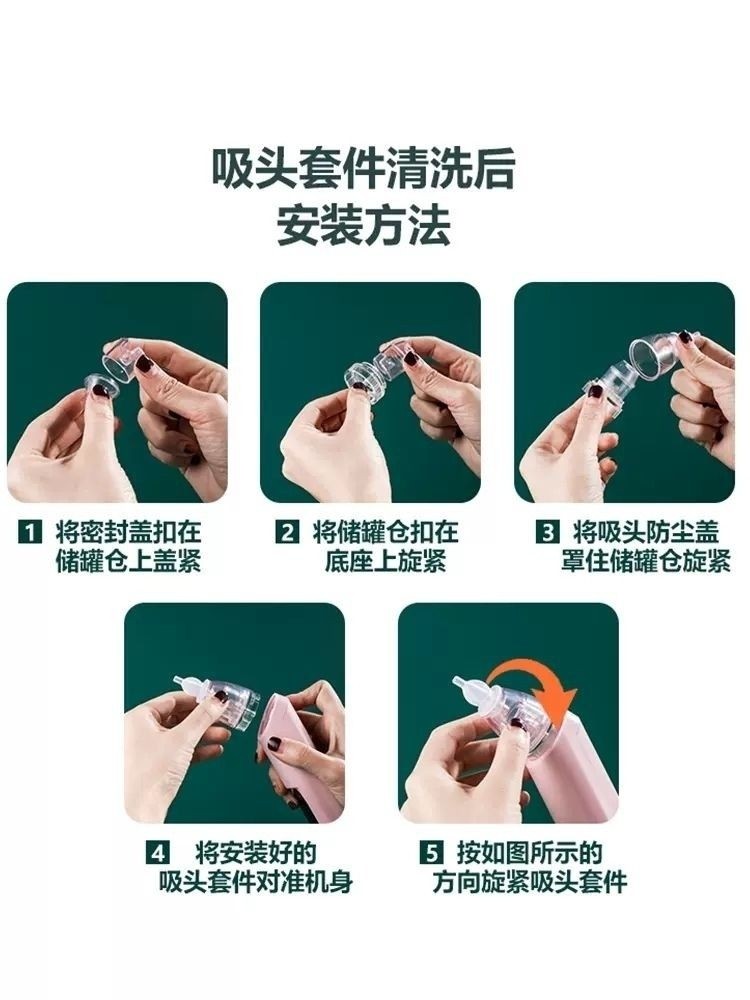 吸头套件清洗后
安装方法

1 将密封盖扣在储罐仓上盖紧

2 将储罐仓扣在底座上旋紧

3 将吸头防尘盖罩住储罐仓旋紧

4 将安装好的吸头套件对准机身

5 按如图所示的方向旋紧吸头套件